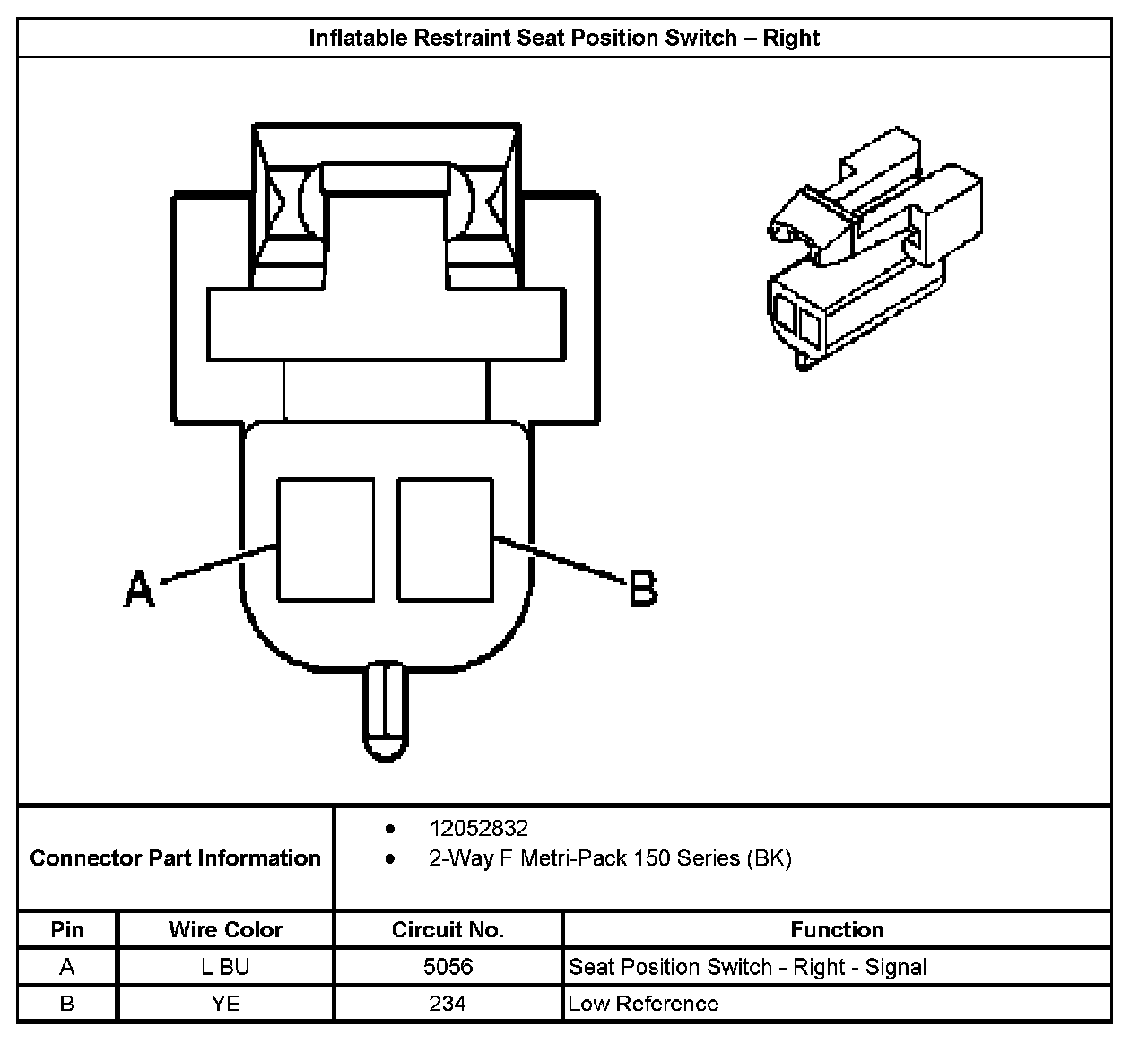 Inflatable Restraint Seat Position Switch – Right

A

B

Connector Part Information
- 12052832
- 2-Way F Metri-Pack 150 Series (BK)

| Pin | Wire Color | Circuit No. | Function |
|---|---|---|---|
| A | L BU | 5056 | Seat Position Switch - Right - Signal |
| B | YE | 234 | Low Reference |