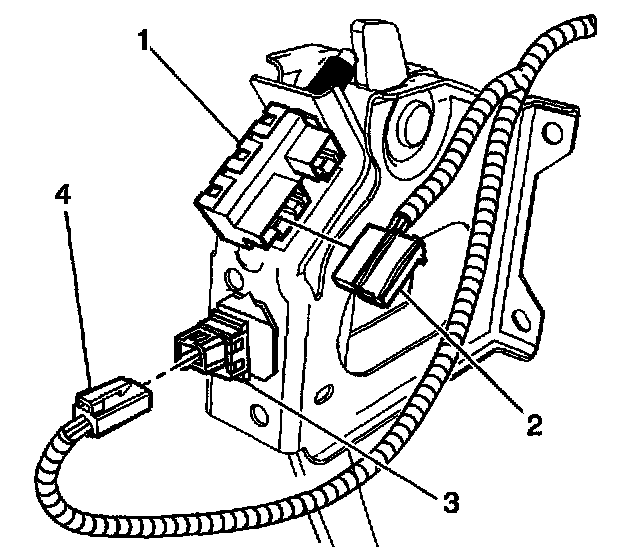 1
4
2
3