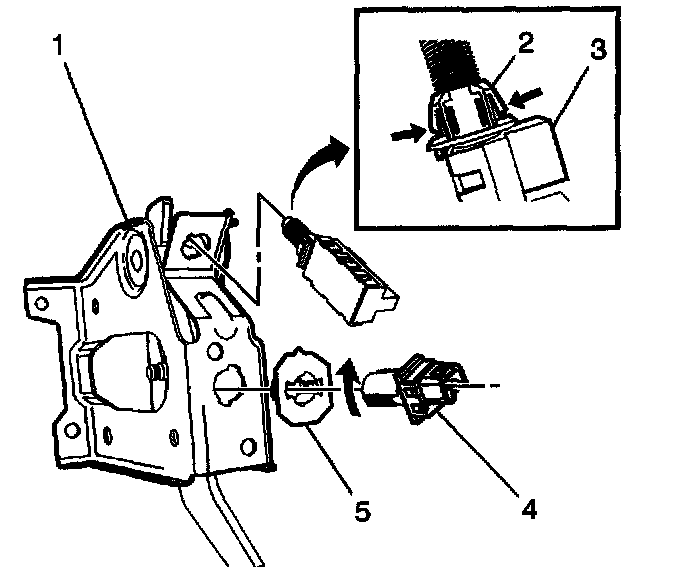 1
2
3
5
4