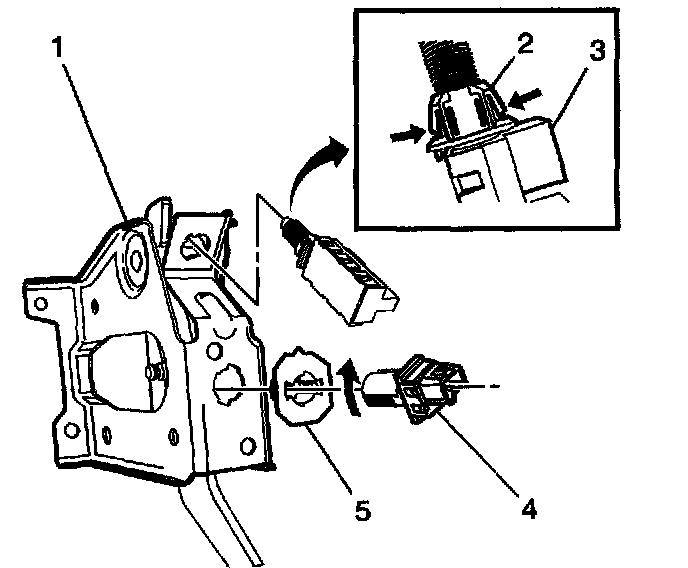 1
2
3
5
4