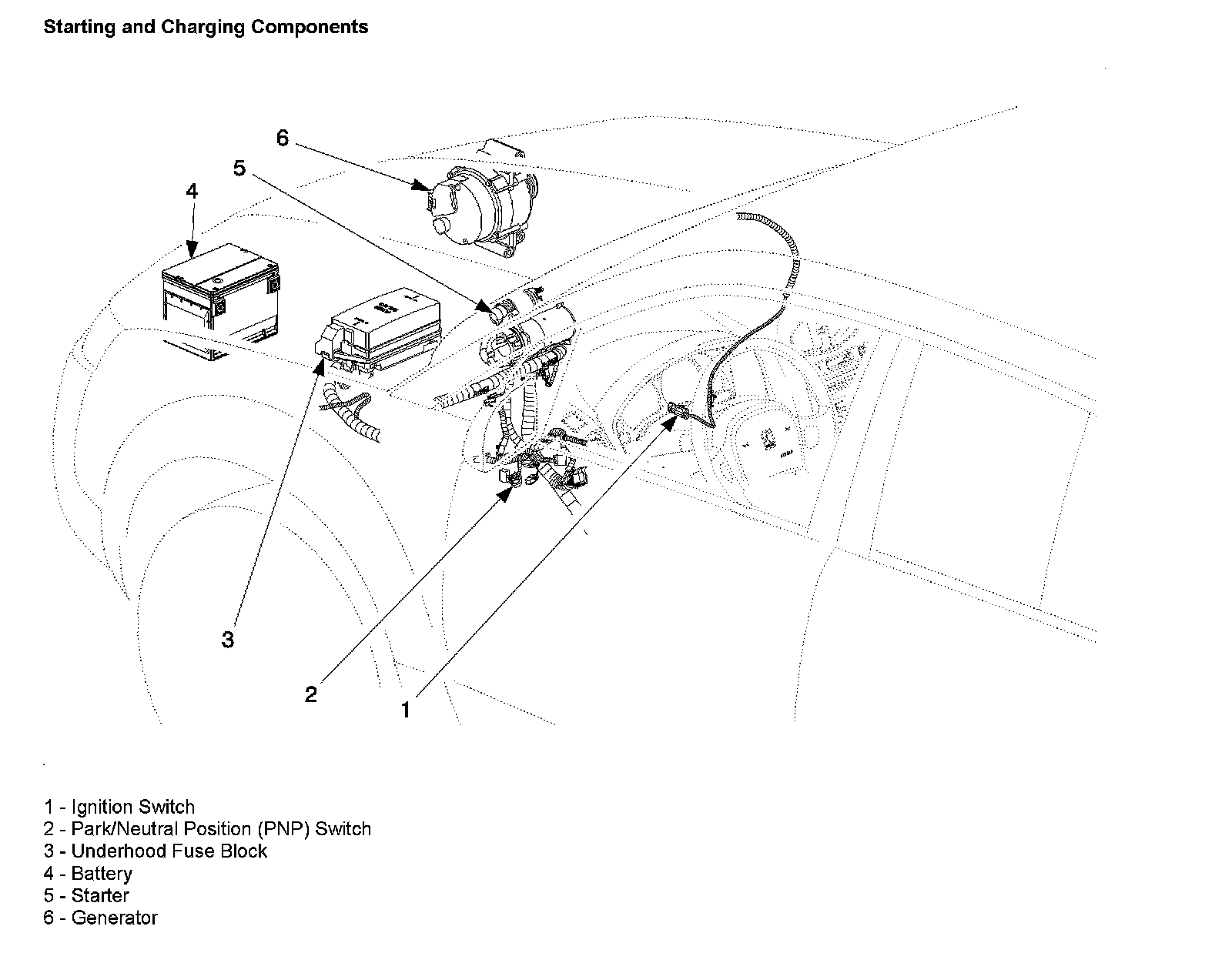 Starting and Charging Components

6
5
4
3
2
1

1 - Ignition Switch
2 - Park/Neutral Position (PNP) Switch
3 - Underhood Fuse Block
4 - Battery
5 - Starter
6 - Generator