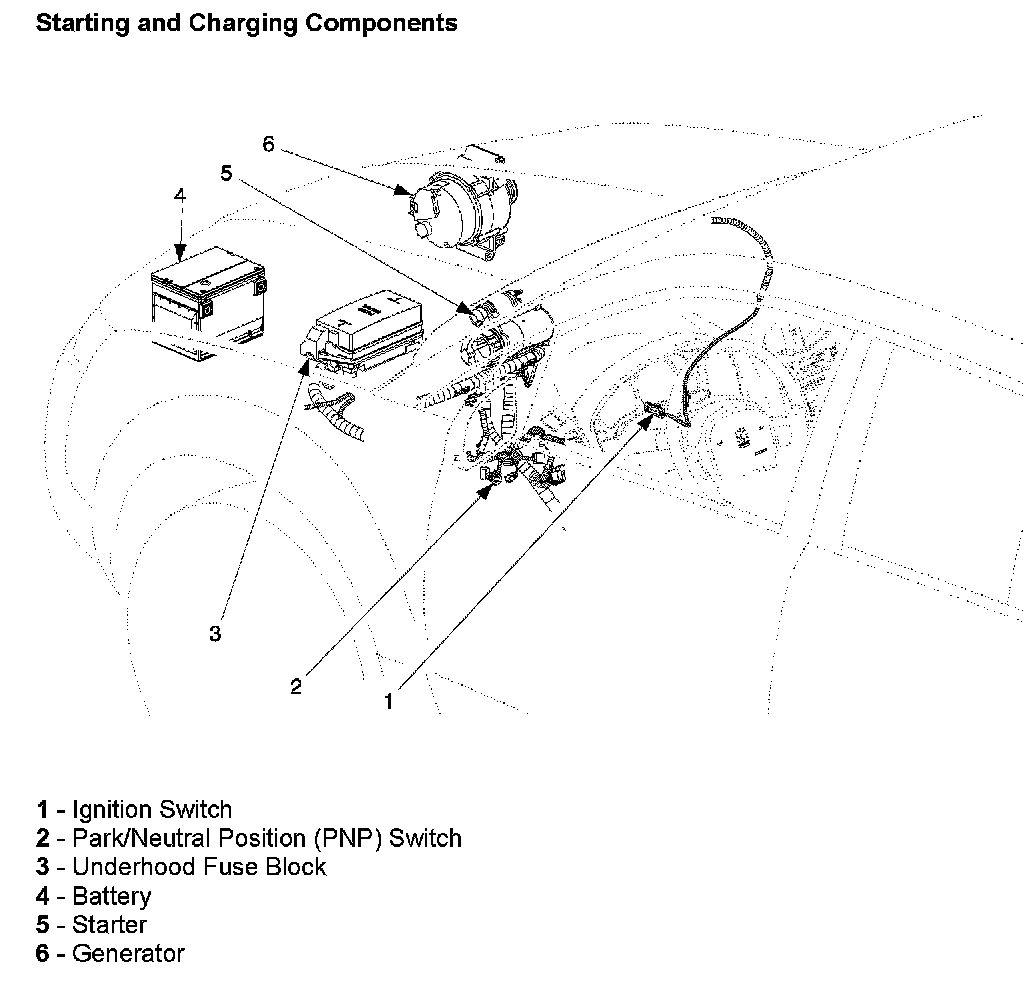 Starting and Charging Components

6
5
4
3
2
1

1 - Ignition Switch
2 - Park/Neutral Position (PNP) Switch
3 - Underhood Fuse Block
4 - Battery
5 - Starter
6 - Generator