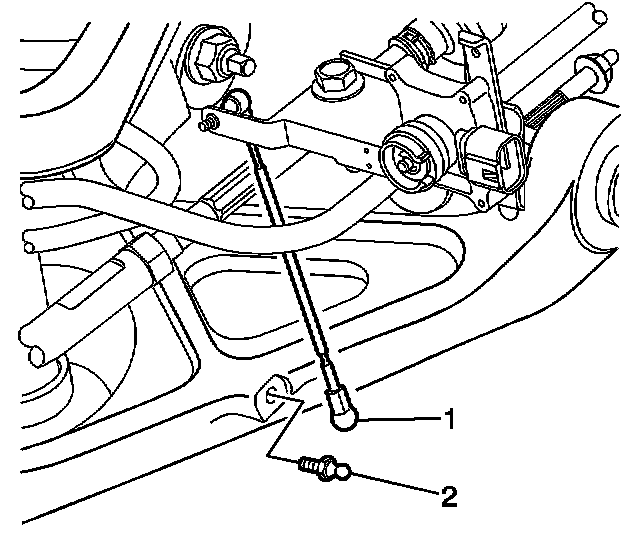 1
2