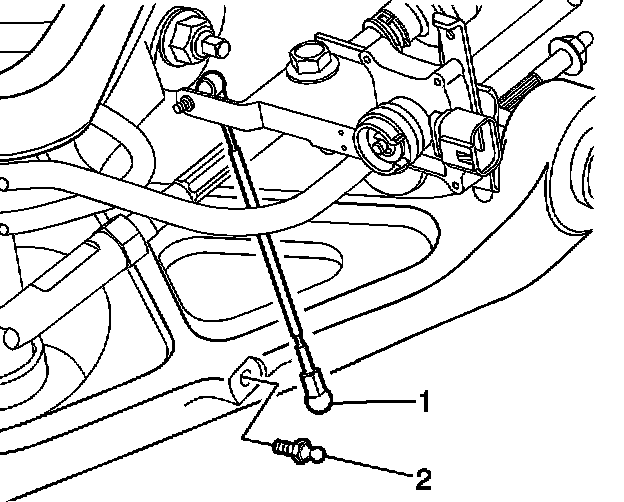 1
2