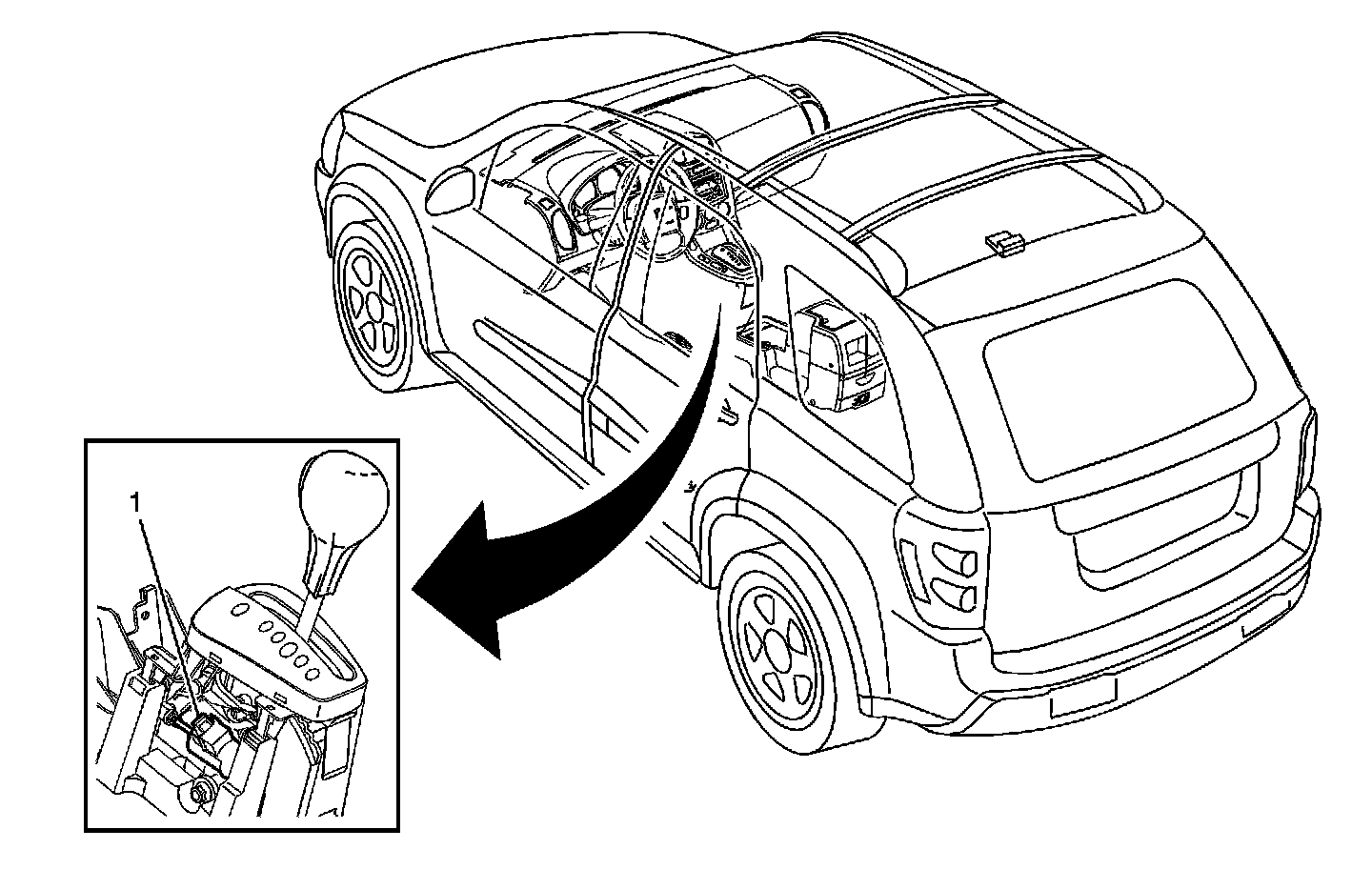 1