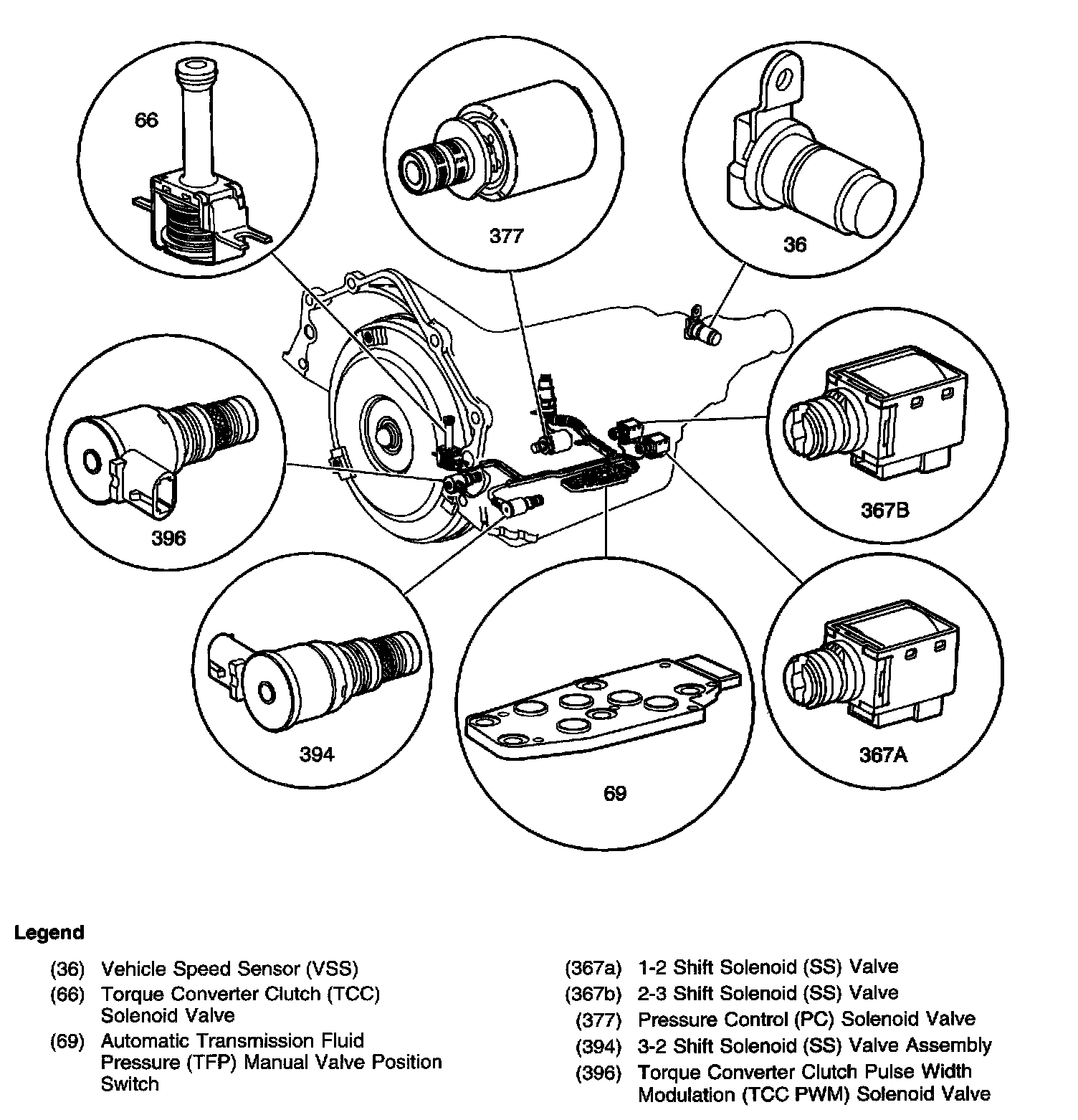 66

377

36

396

367B

394

69

367A

Legend

(36) Vehicle Speed Sensor (VSS)
(66) Torque Converter Clutch (TCC) Solenoid Valve
(69) Automatic Transmission Fluid Pressure (TFP) Manual Valve Position Switch

(367a) 1-2 Shift Solenoid (SS) Valve
(367b) 2-3 Shift Solenoid (SS) Valve
(377) Pressure Control (PC) Solenoid Valve
(394) 3-2 Shift Solenoid (SS) Valve Assembly
(396) Torque Converter Clutch Pulse Width Modulation (TCC PWM) Solenoid Valve