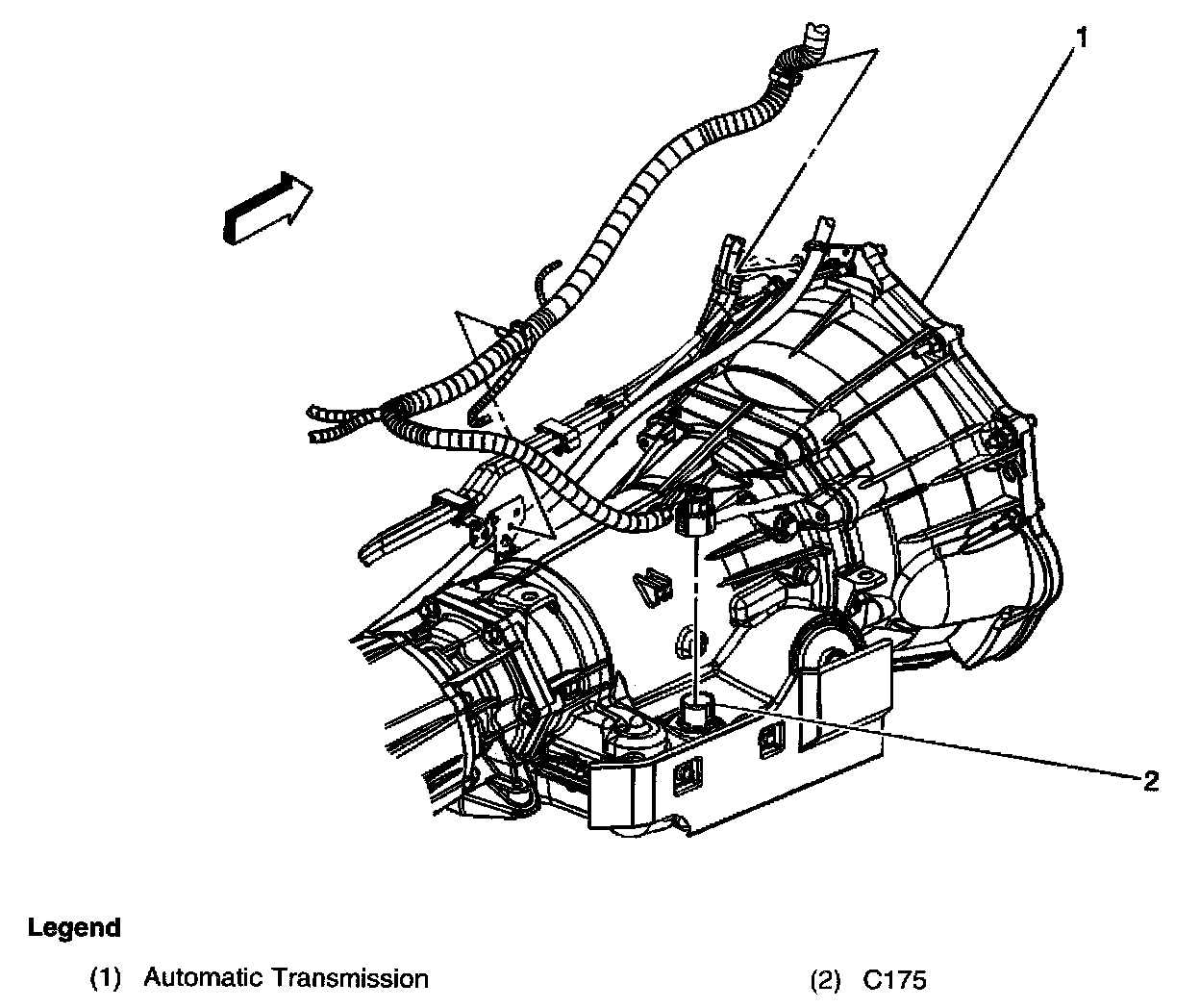 1

2

Legend

(1) Automatic Transmission

(2) C175