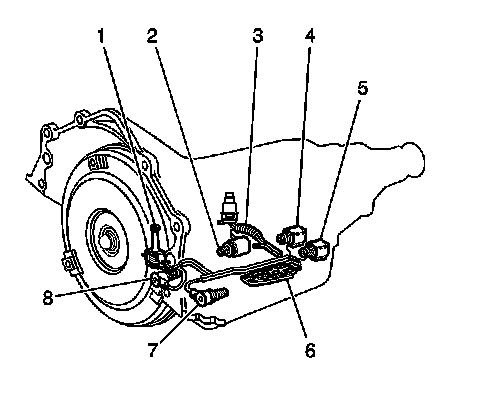 1
2
3
4
5
8
7
6