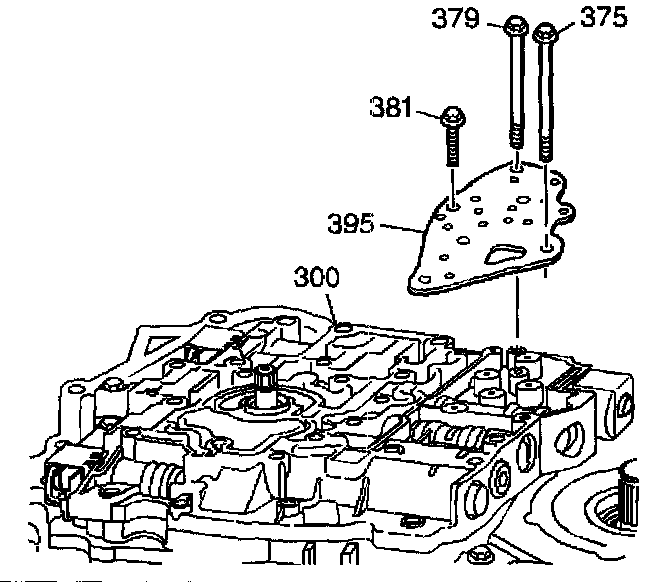 379
375
381
395
300