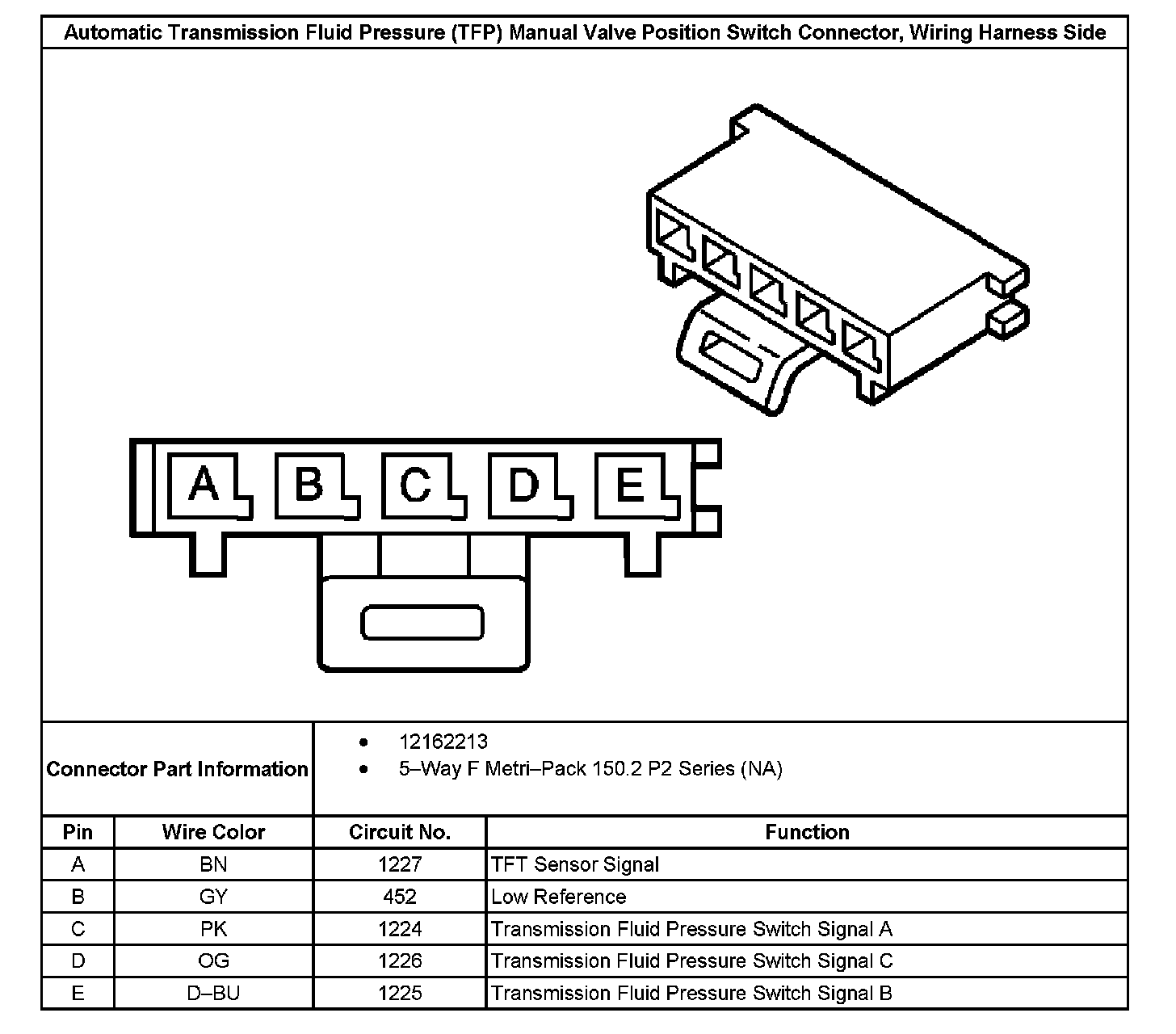 Automatic Transmission Fluid Pressure (TFP) Manual Valve Position Switch Connector, Wiring Harness Side

A B C D E

Connector Part Information

- 12162213
- 5–Way F Metri–Pack 150.2 P2 Series (NA)

| Pin | Wire Color | Circuit No. | Function |
|---|---|---|---|
| A | BN | 1227 | TFT Sensor Signal |
| B | GY | 452 | Low Reference |
| C | PK | 1224 | Transmission Fluid Pressure Switch Signal A |
| D | OG | 1226 | Transmission Fluid Pressure Switch Signal C |
| E | D–BU | 1225 | Transmission Fluid Pressure Switch Signal B |