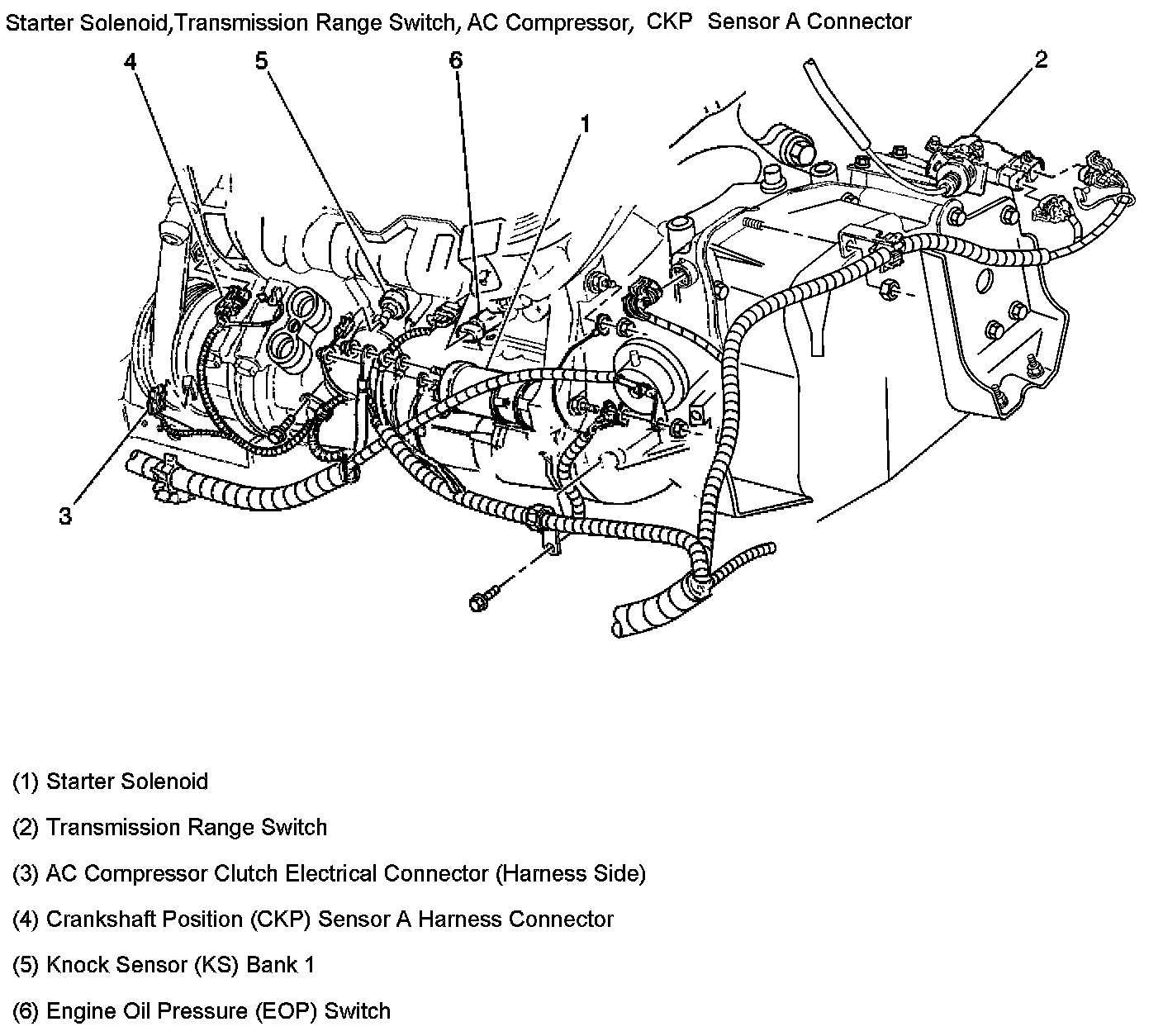 Starter Solenoid,Transmission Range Switch, AC Compressor, CKP Sensor A Connector

4
5
6
1
2
3

(1) Starter Solenoid

(2) Transmission Range Switch

(3) AC Compressor Clutch Electrical Connector (Harness Side)

(4) Crankshaft Position (CKP) Sensor A Harness Connector

(5) Knock Sensor (KS) Bank 1

(6) Engine Oil Pressure (EOP) Switch