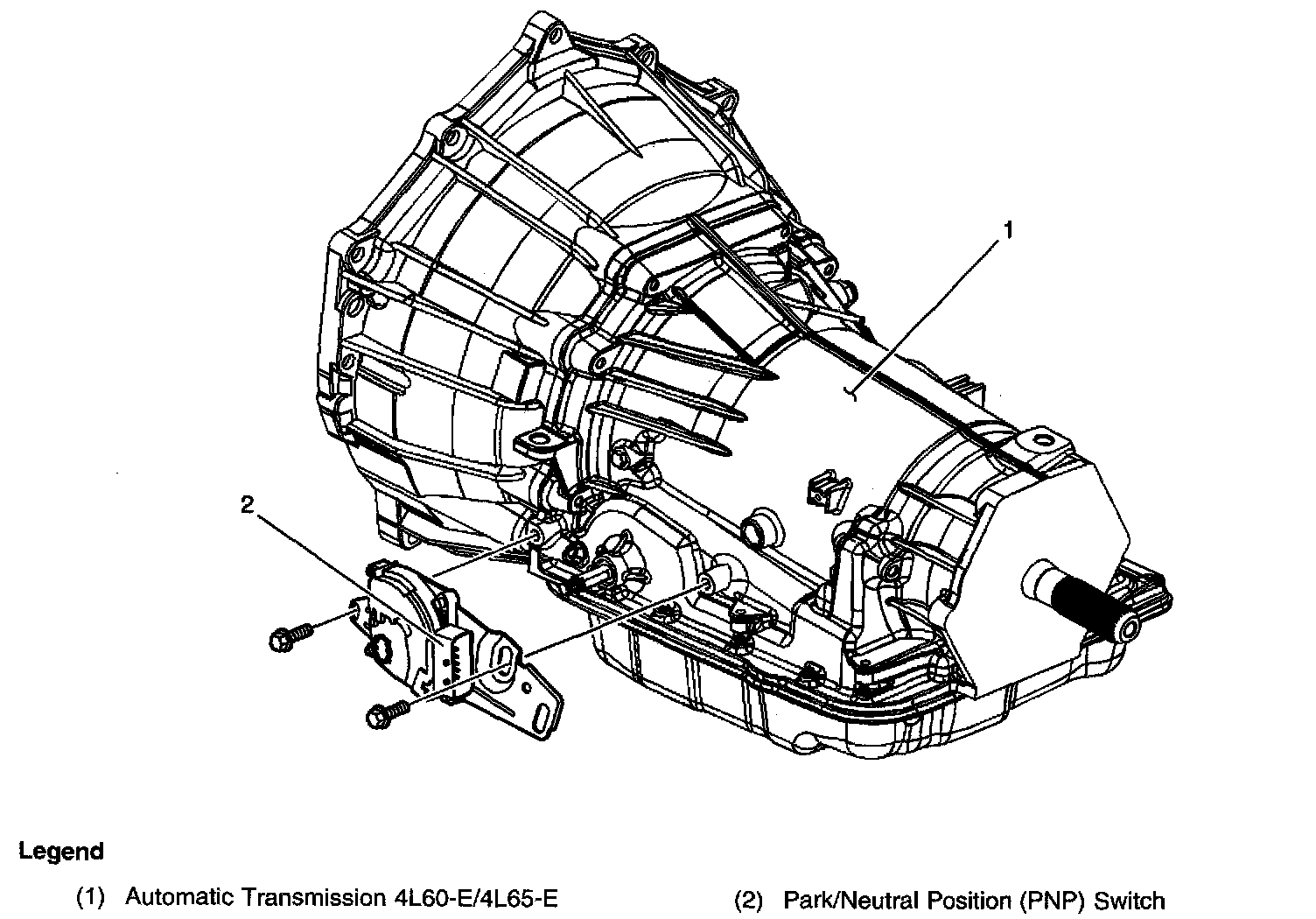 1

2

Legend

(1) Automatic Transmission 4L60-E/4L65-E

(2) Park/Neutral Position (PNP) Switch