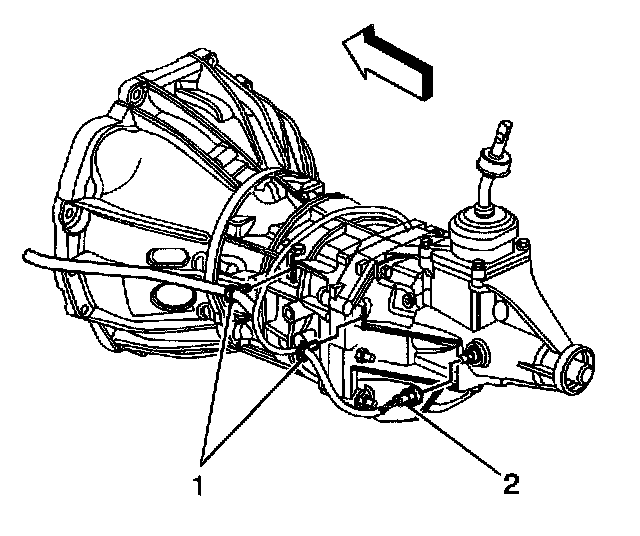 1

2