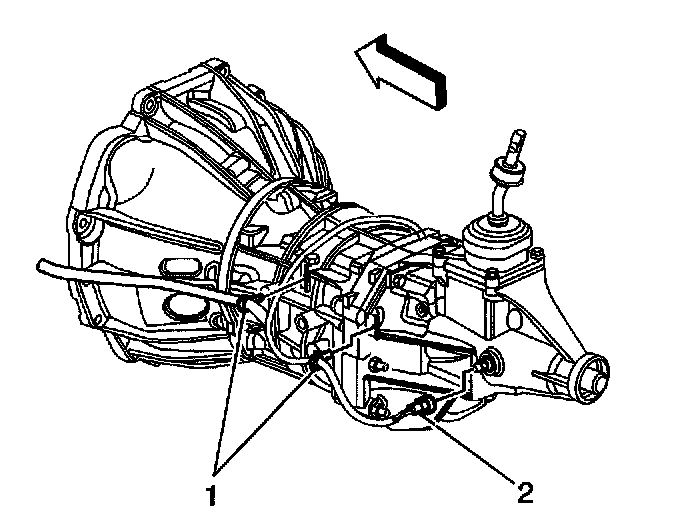 1
2