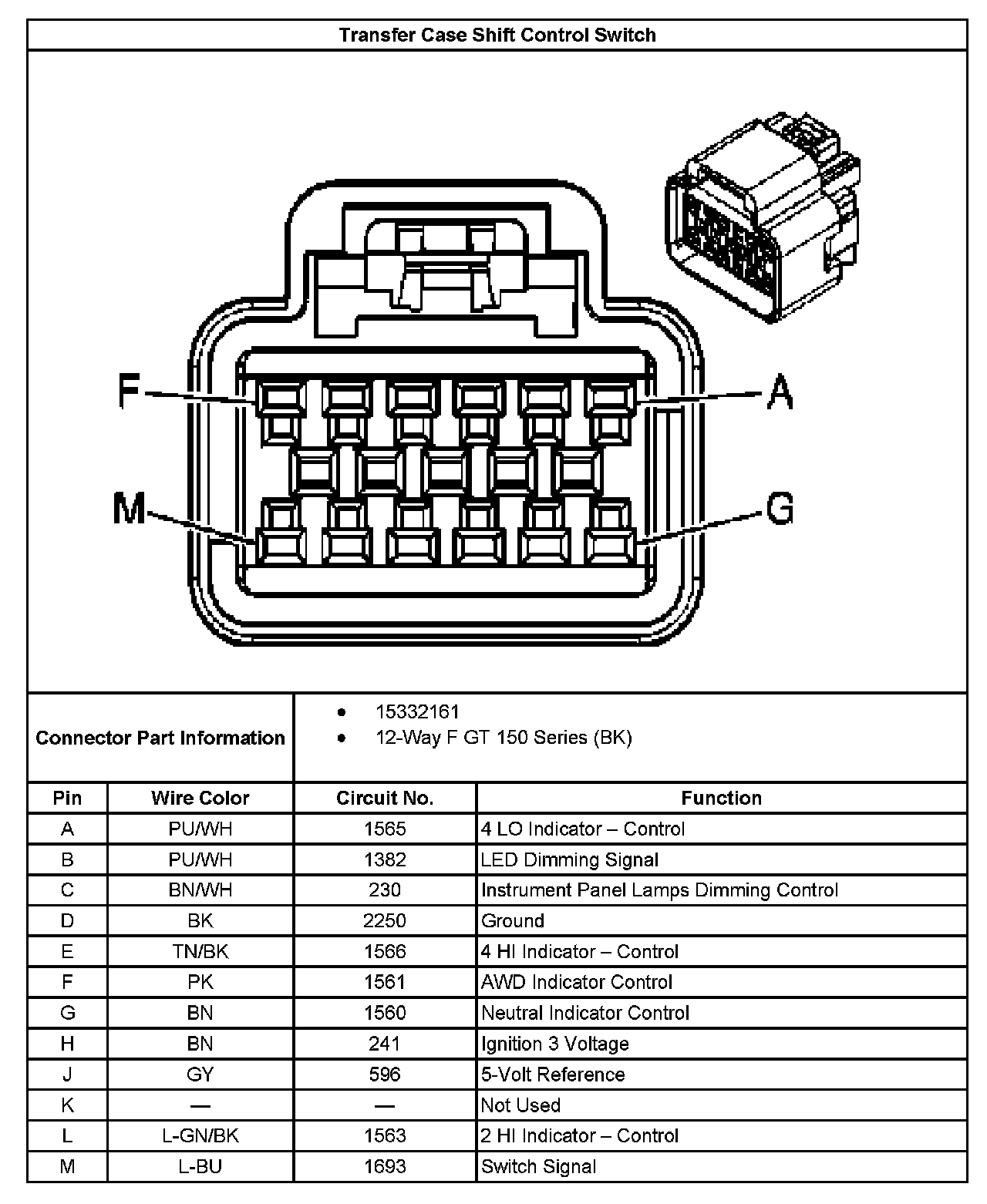 Transfer Case Shift Control Switch

F
A
M
G

Connector Part Information
• 15332161
• 12-Way F GT 150 Series (BK)

| Pin | Wire Color | Circuit No. | Function |
|---|---|---|---|
| A | PU/WH | 1565 | 4 LO Indicator – Control |
| B | PU/WH | 1382 | LED Dimming Signal |
| C | BN/WH | 230 | Instrument Panel Lamps Dimming Control |
| D | BK | 2250 | Ground |
| E | TN/BK | 1566 | 4 HI Indicator – Control |
| F | PK | 1561 | AWD Indicator Control |
| G | BN | 1560 | Neutral Indicator Control |
| H | BN | 241 | Ignition 3 Voltage |
| J | GY | 596 | 5-Volt Reference |
| K | — | — | Not Used |
| L | L-GN/BK | 1563 | 2 HI Indicator – Control |
| M | L-BU | 1693 | Switch Signal |