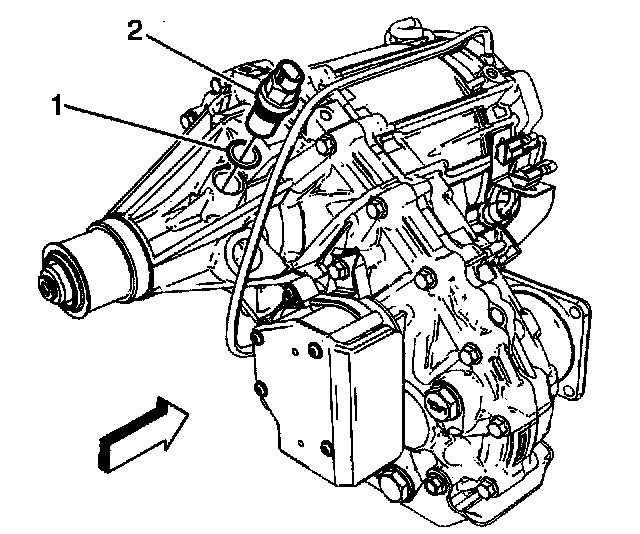 2
1