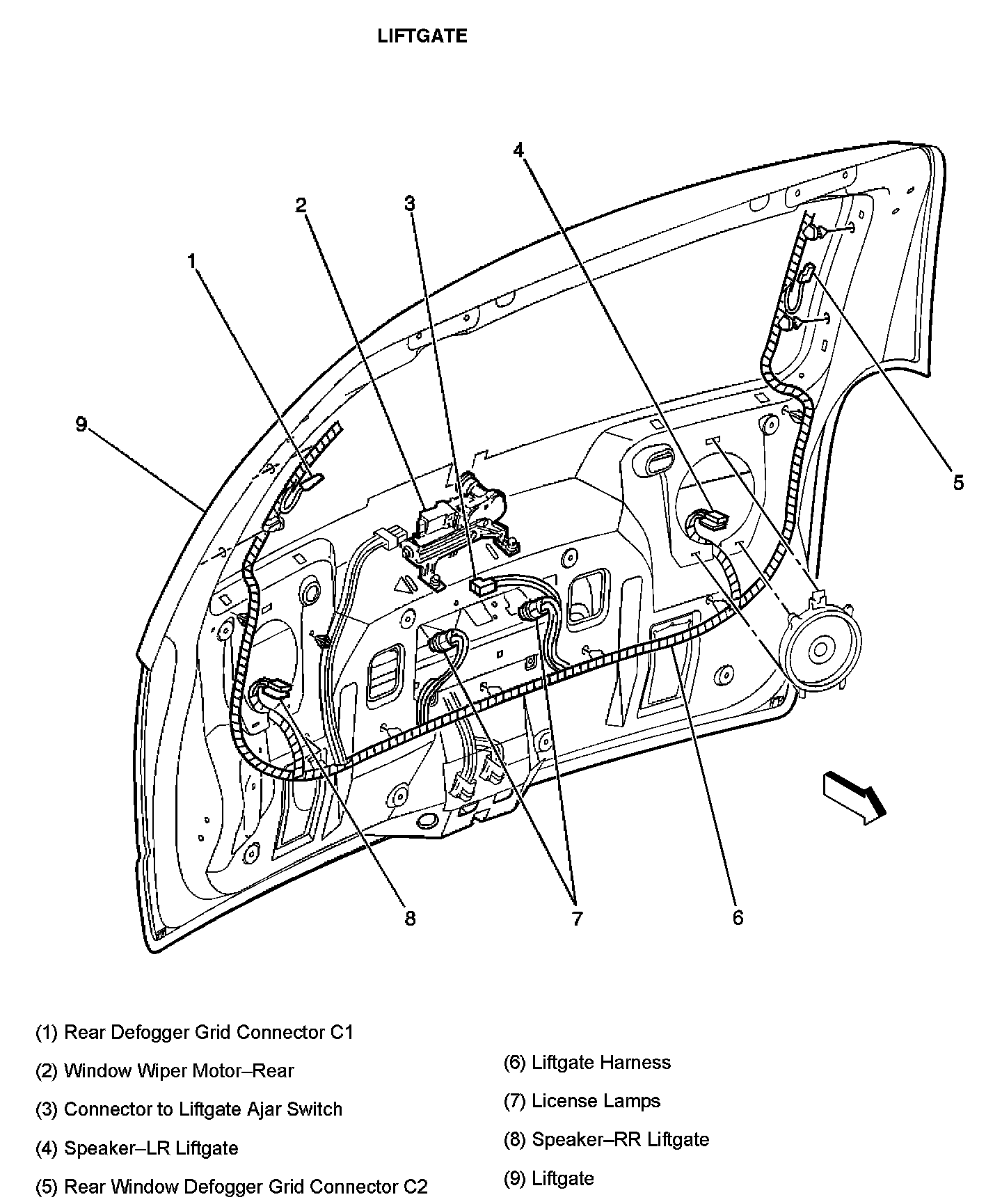 LIFTGATE

4
2
3
1
9
5
8
7
6

(1) Rear Defogger Grid Connector C1

(2) Window Wiper Motor–Rear

(3) Connector to Liftgate Ajar Switch

(4) Speaker–LR Liftgate

(5) Rear Window Defogger Grid Connector C2

(6) Liftgate Harness

(7) License Lamps

(8) Speaker–RR Liftgate

(9) Liftgate