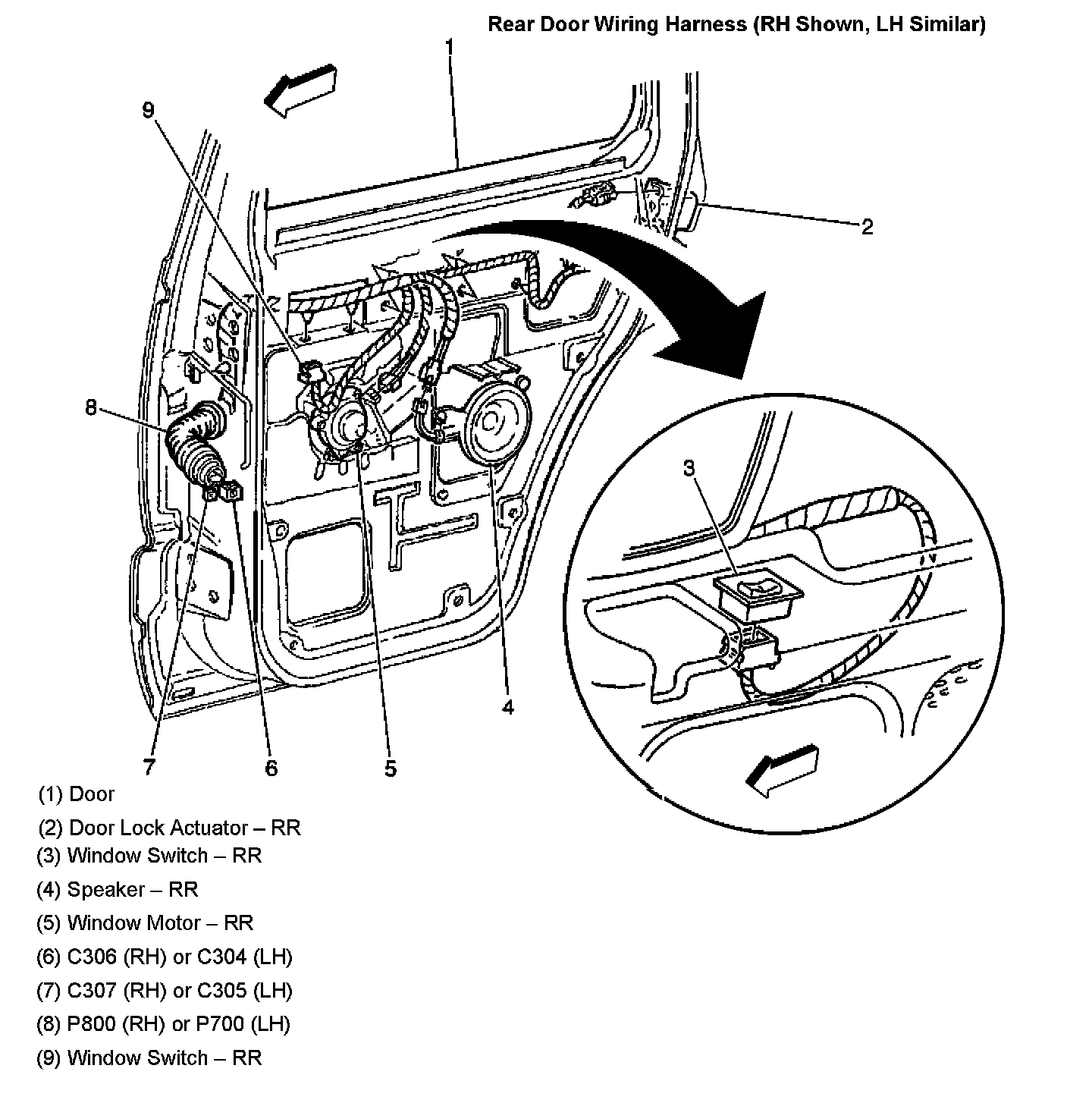 Rear Door Wiring Harness (RH Shown, LH Similar)

1

9

2

8

3

4

7

6

5

(1) Door

(2) Door Lock Actuator – RR

(3) Window Switch – RR

(4) Speaker – RR

(5) Window Motor – RR

(6) C306 (RH) or C304 (LH)

(7) C307 (RH) or C305 (LH)

(8) P800 (RH) or P700 (LH)

(9) Window Switch – RR