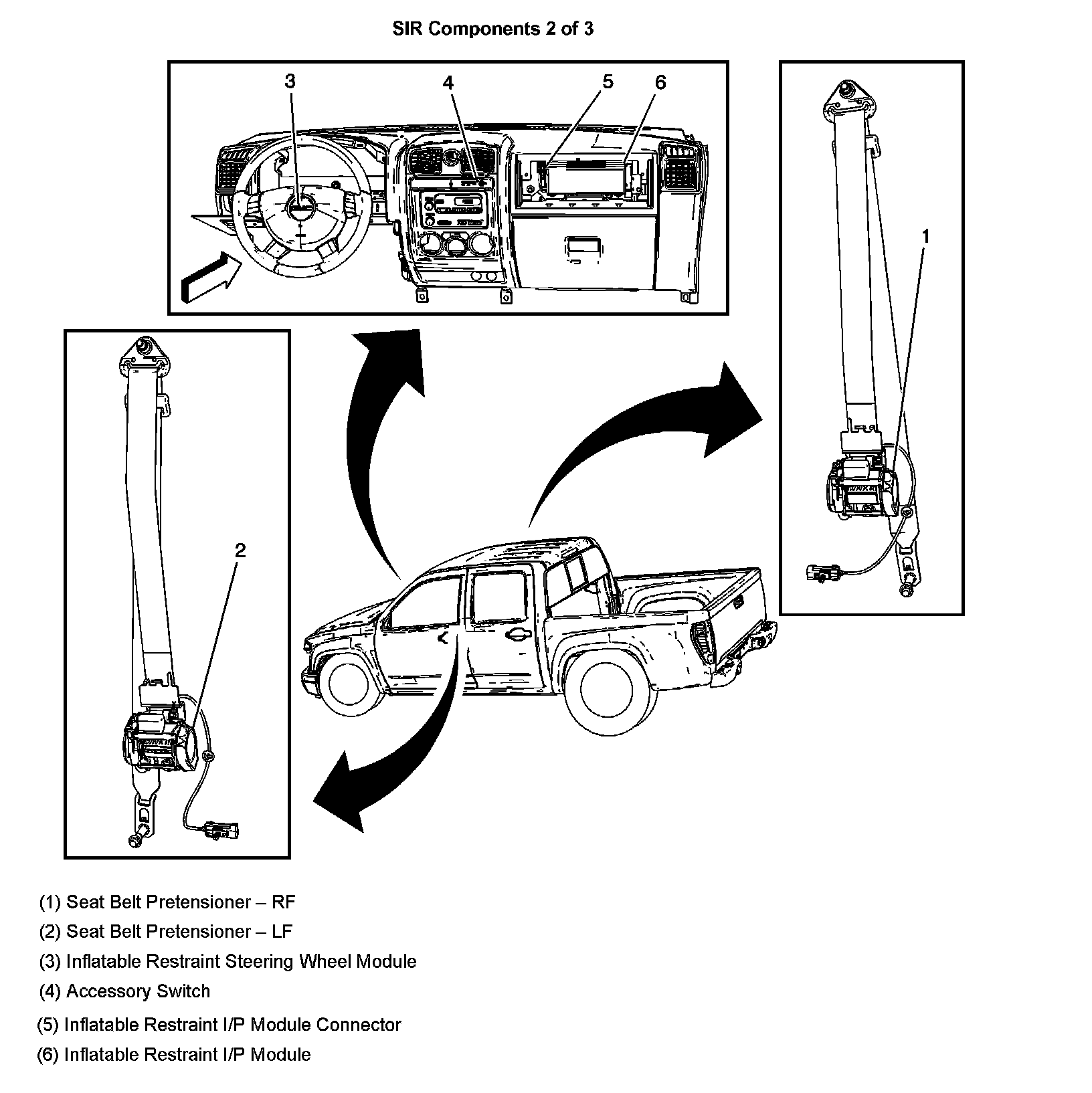 SIR Components 2 of 3

3

4

5

6

1

2

(1) Seat Belt Pretensioner – RF

(2) Seat Belt Pretensioner – LF

(3) Inflatable Restraint Steering Wheel Module

(4) Accessory Switch

(5) Inflatable Restraint I/P Module Connector

(6) Inflatable Restraint I/P Module