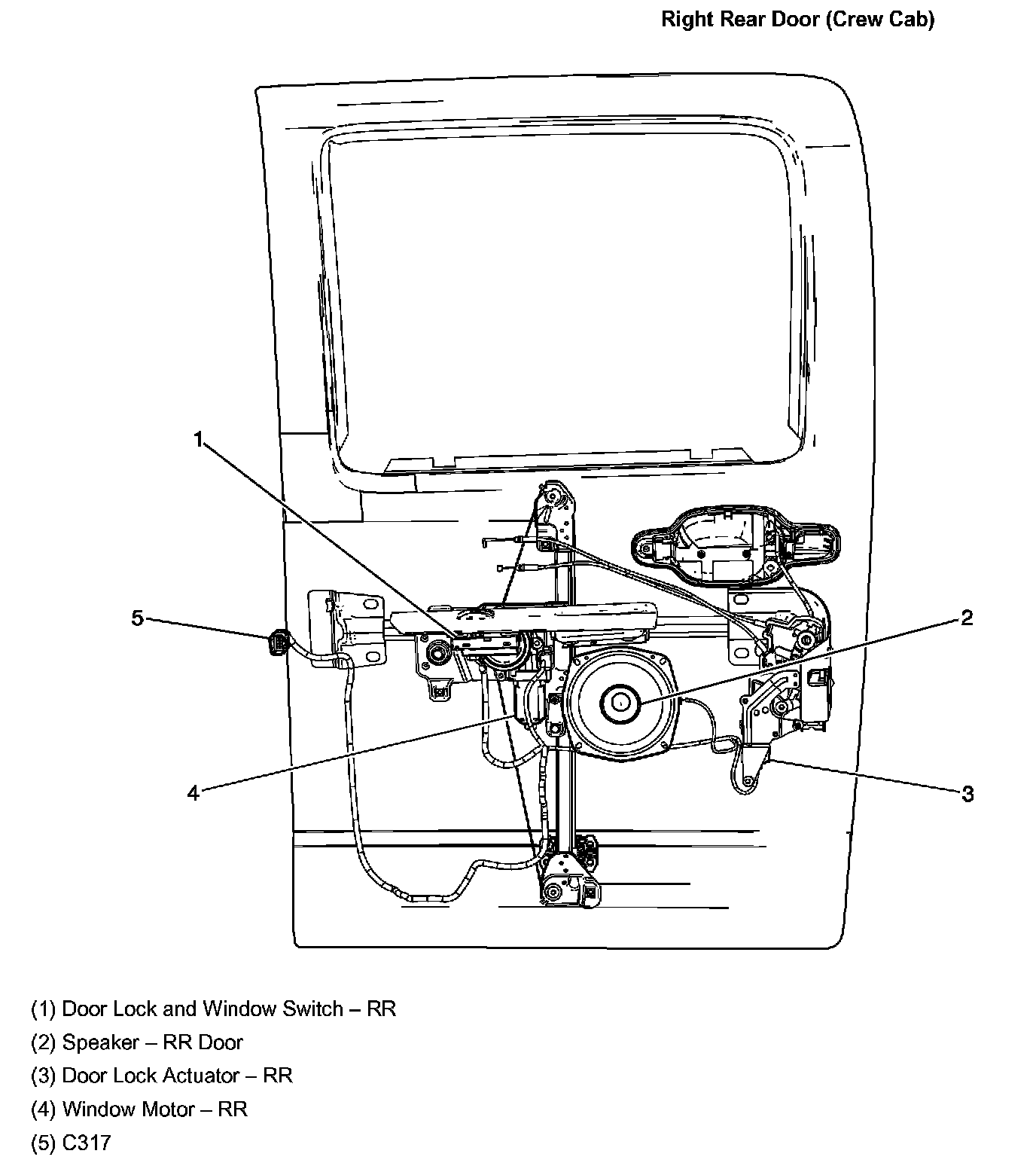 Right Rear Door (Crew Cab)

1

5

2

4

3

(1) Door Lock and Window Switch – RR

(2) Speaker – RR Door

(3) Door Lock Actuator – RR

(4) Window Motor – RR

(5) C317