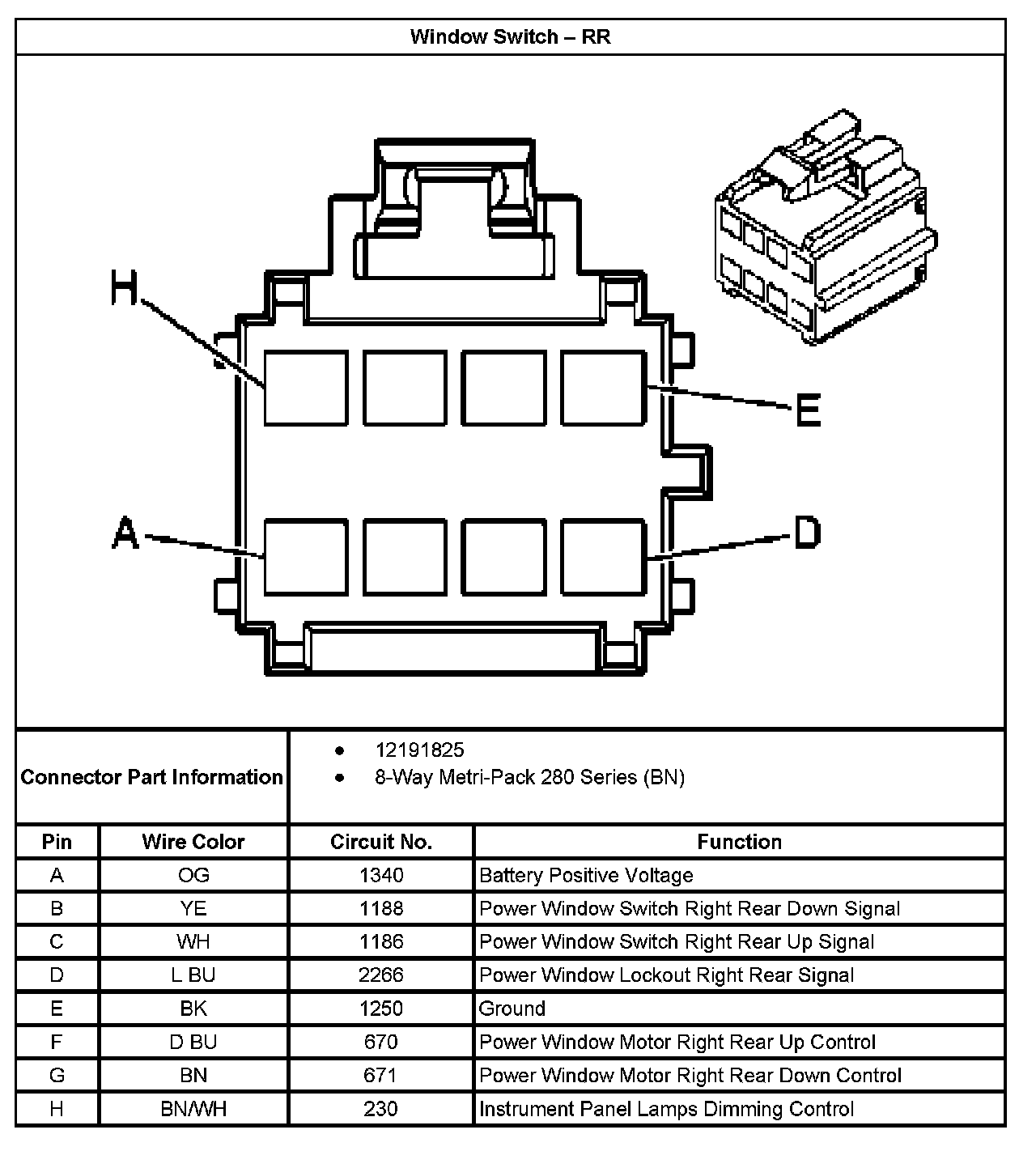 Window Switch – RR

H

E

A

D

Connector Part Information
- 12191825
- 8-Way Metri-Pack 280 Series (BN)

| Pin | Wire Color | Circuit No. | Function |
|---|---|---|---|
| A | OG | 1340 | Battery Positive Voltage |
| B | YE | 1188 | Power Window Switch Right Rear Down Signal |
| C | WH | 1186 | Power Window Switch Right Rear Up Signal |
| D | L BU | 2266 | Power Window Lockout Right Rear Signal |
| E | BK | 1250 | Ground |
| F | D BU | 670 | Power Window Motor Right Rear Up Control |
| G | BN | 671 | Power Window Motor Right Rear Down Control |
| H | BN/WH | 230 | Instrument Panel Lamps Dimming Control |