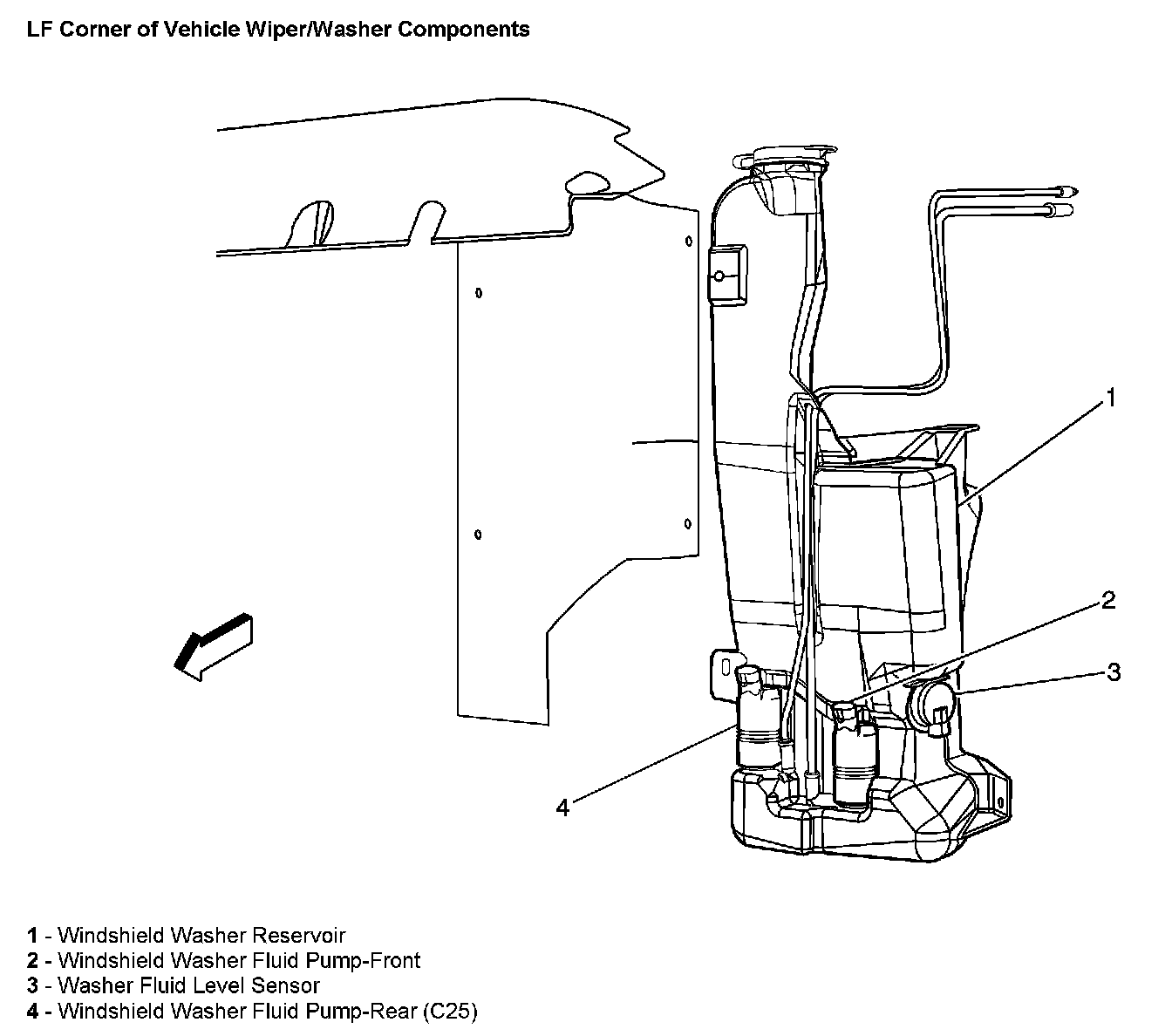 LF Corner of Vehicle Wiper/Washer Components

1

2

3

4

1 - Windshield Washer Reservoir
2 - Windshield Washer Fluid Pump-Front
3 - Washer Fluid Level Sensor
4 - Windshield Washer Fluid Pump-Rear (C25)