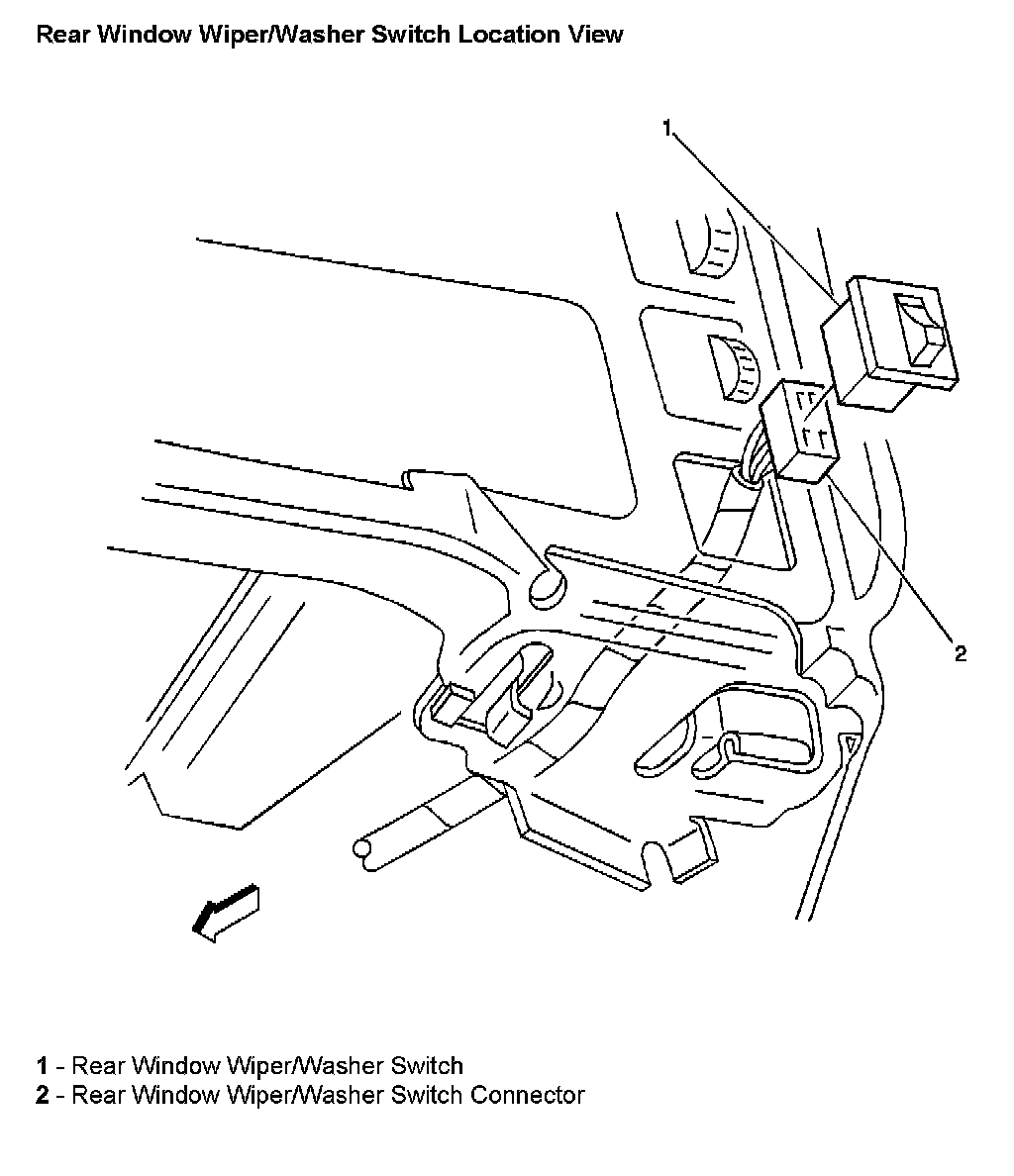 Rear Window Wiper/Washer Switch Location View

1

2

1 - Rear Window Wiper/Washer Switch
2 - Rear Window Wiper/Washer Switch Connector