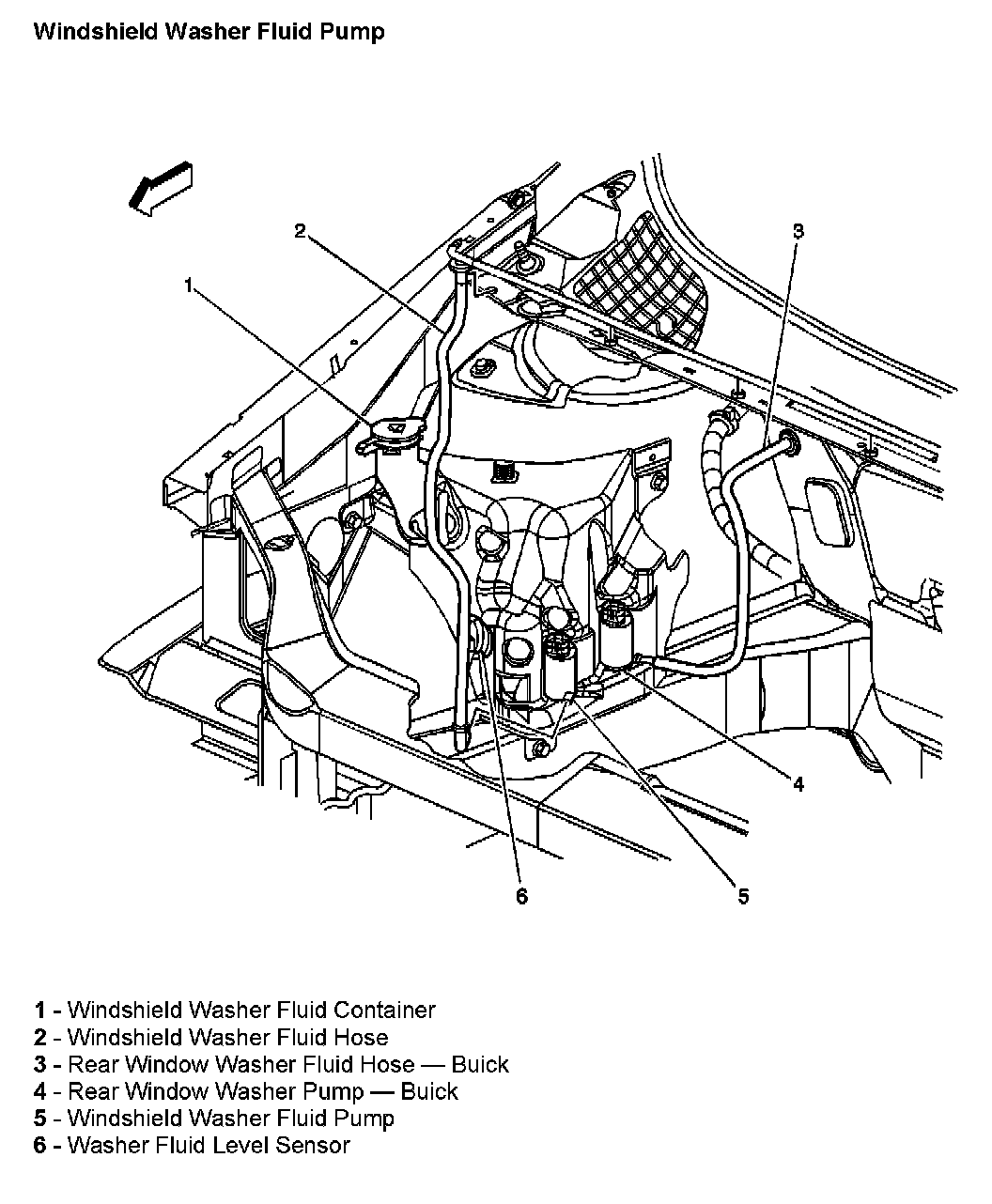 Windshield Washer Fluid Pump

2

3

1

4

6

5

1 - Windshield Washer Fluid Container
2 - Windshield Washer Fluid Hose
3 - Rear Window Washer Fluid Hose — Buick
4 - Rear Window Washer Pump — Buick
5 - Windshield Washer Fluid Pump
6 - Washer Fluid Level Sensor