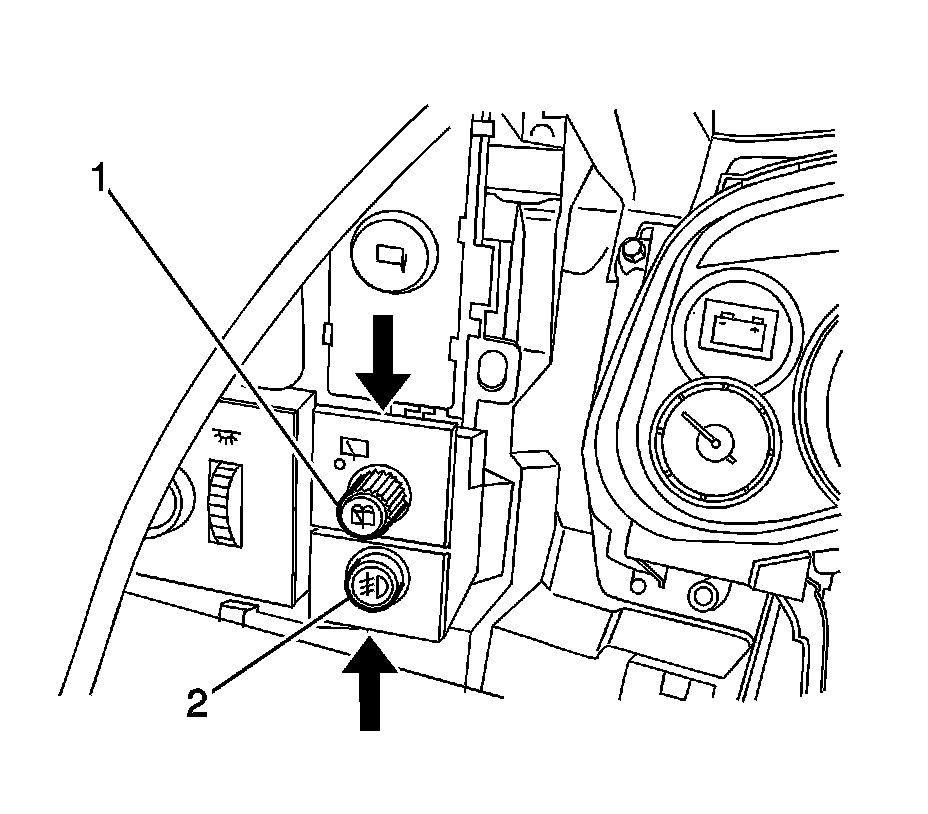 1

2