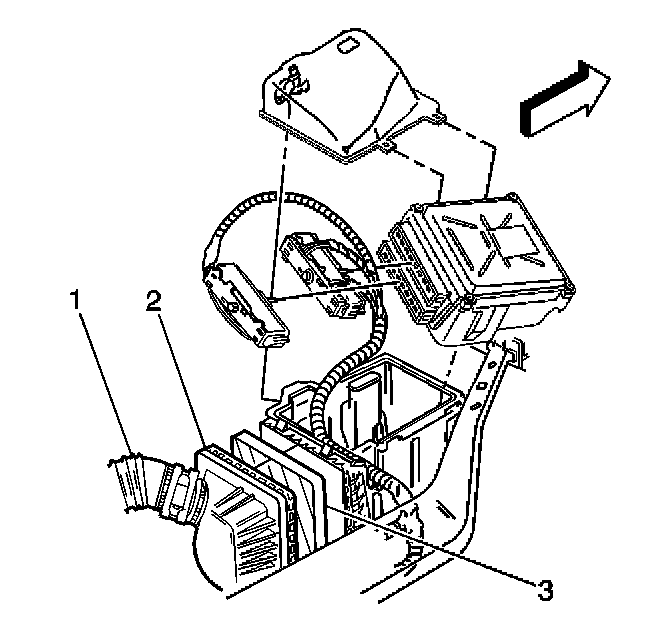 1
2
3