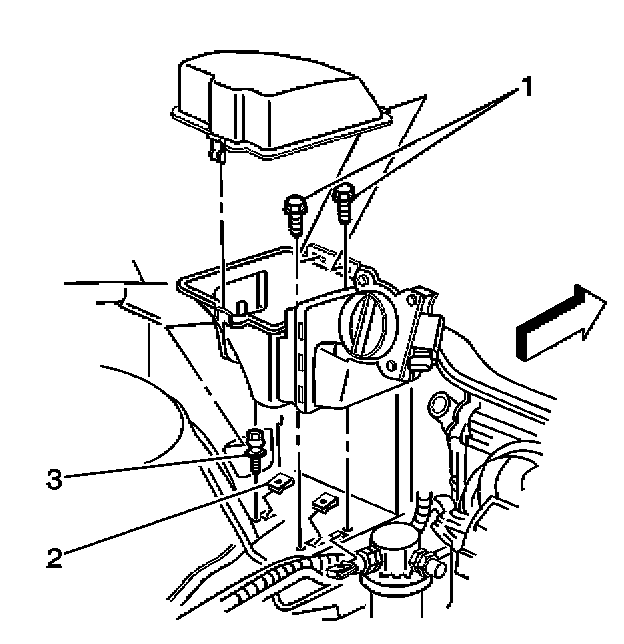 1
3
2