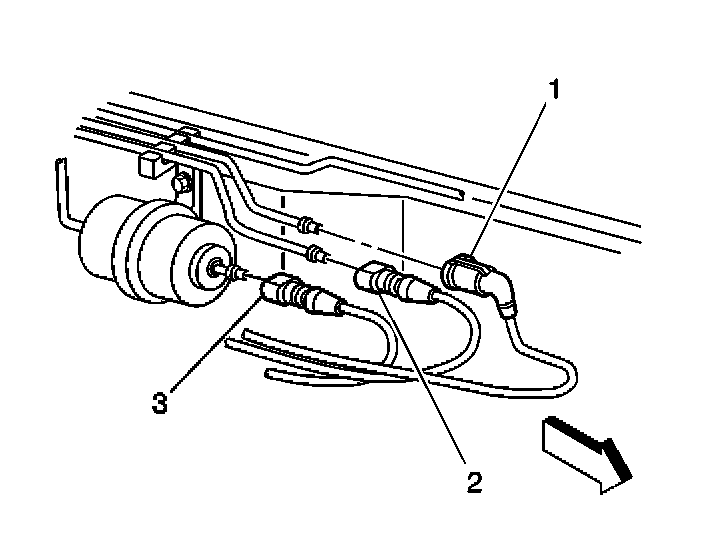 1

3

2