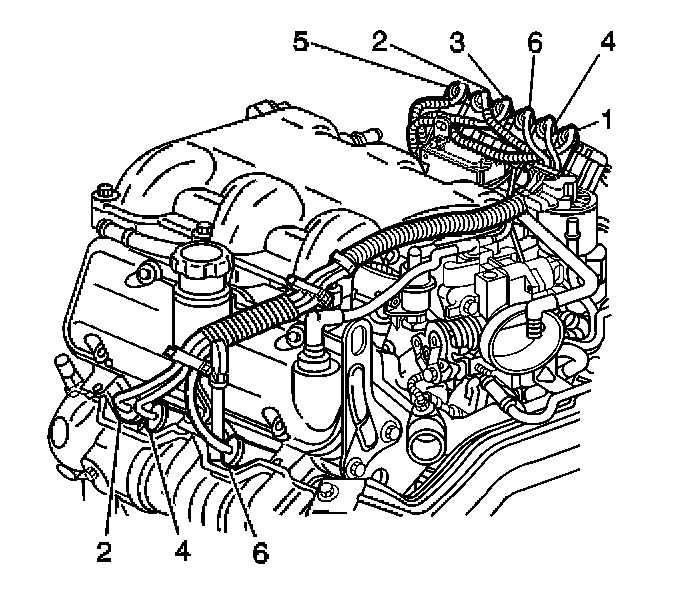 5
2
3
6
4
1
2
4
6