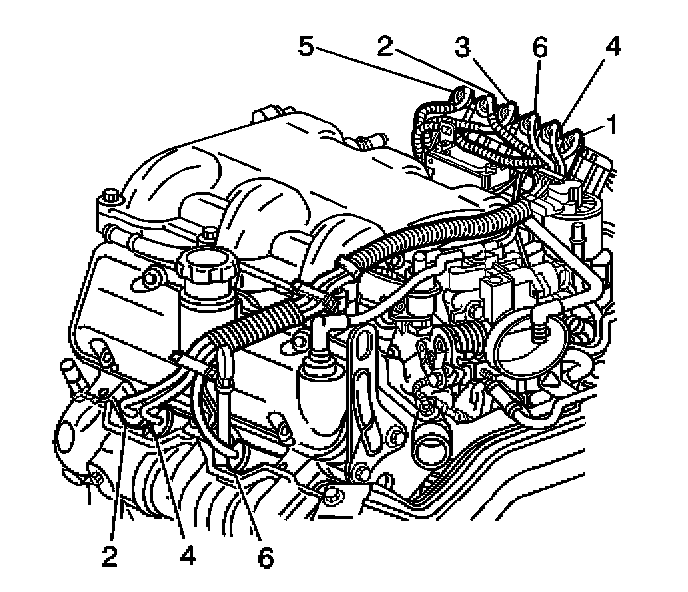 5
2
3
6
4
1
2
4
6