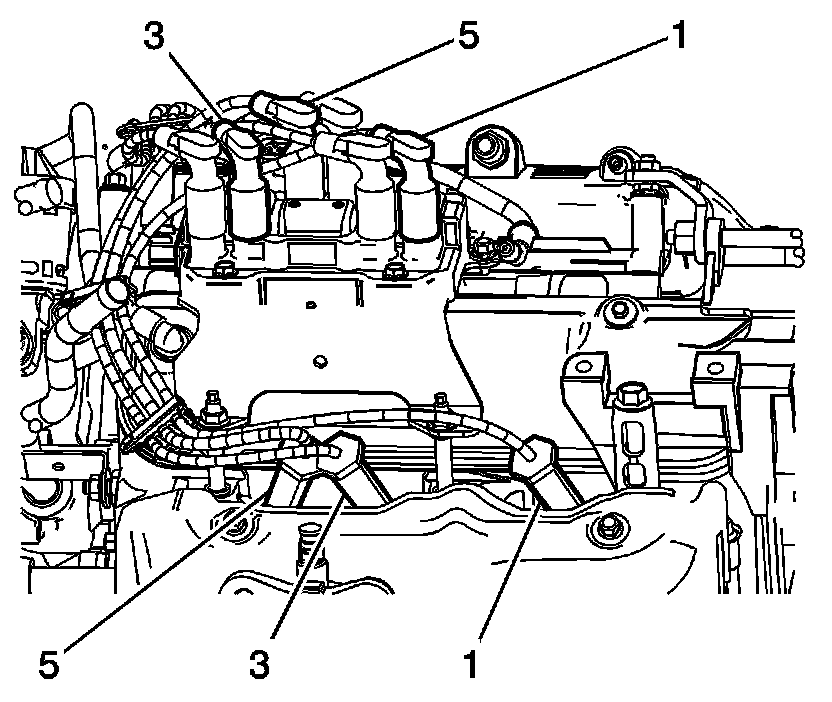 3
5
1
5
3
1