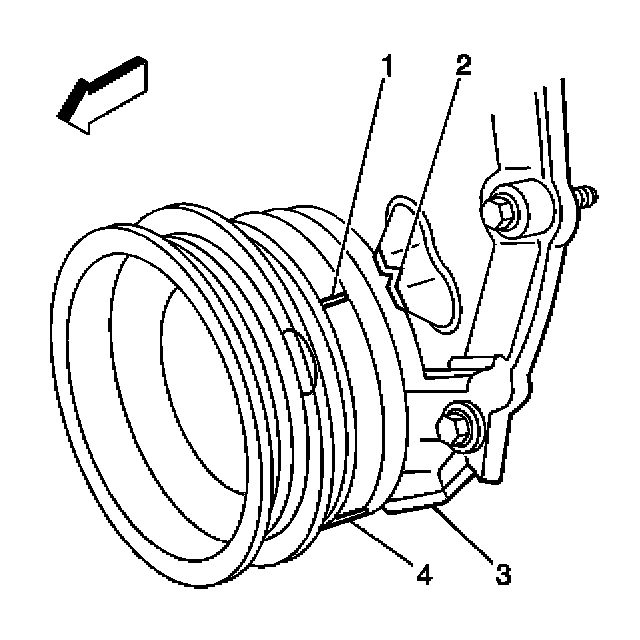 1
2
4
3