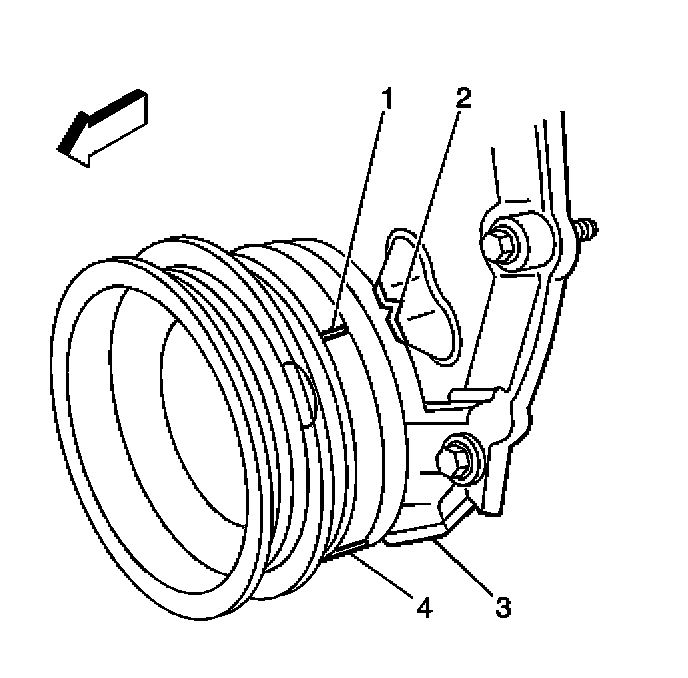 1
2
4
3