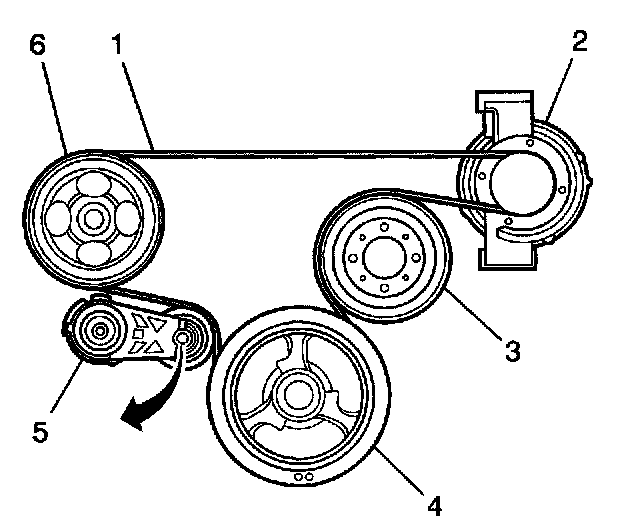 6
1
2
3
5
4