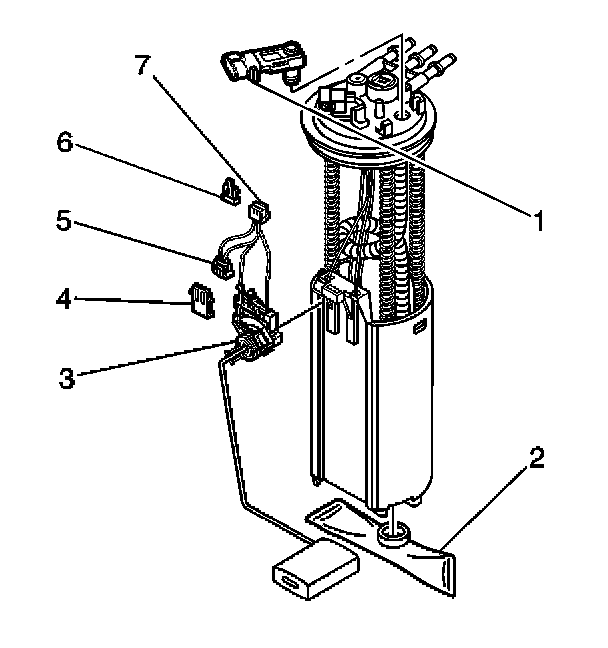 7
6
5
4
3
1
2