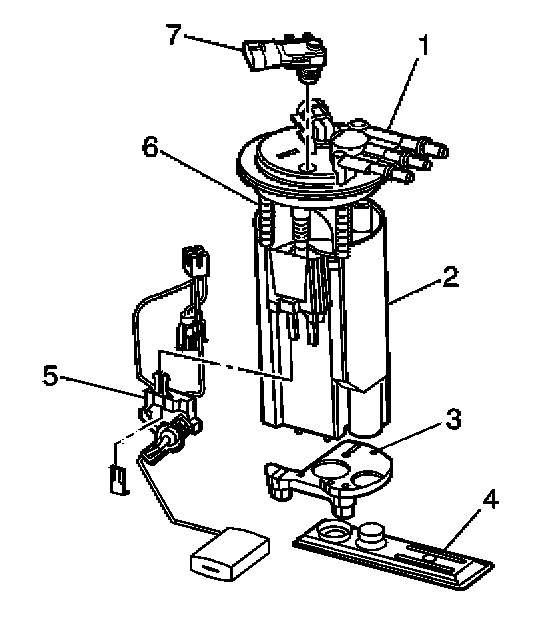 7
1
6
2
5
3
4