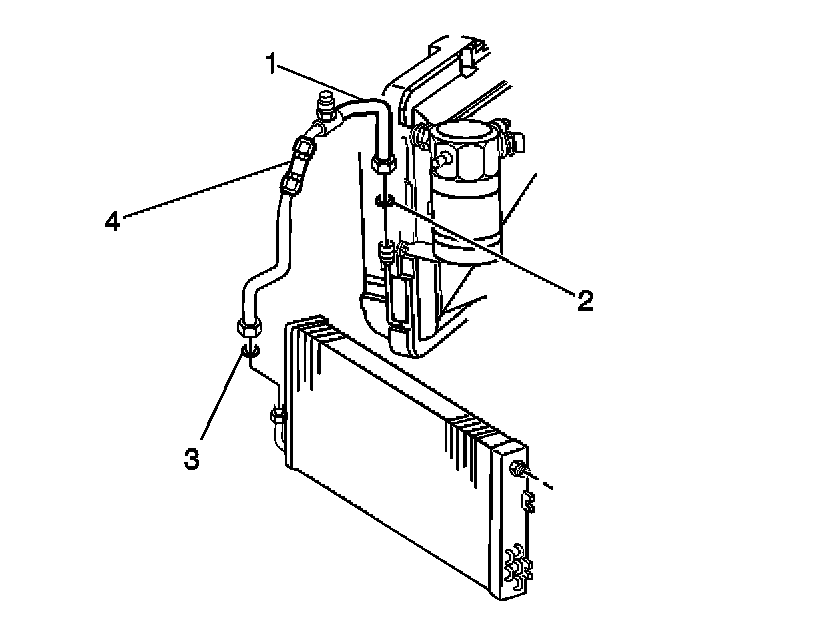 1
4
2
3