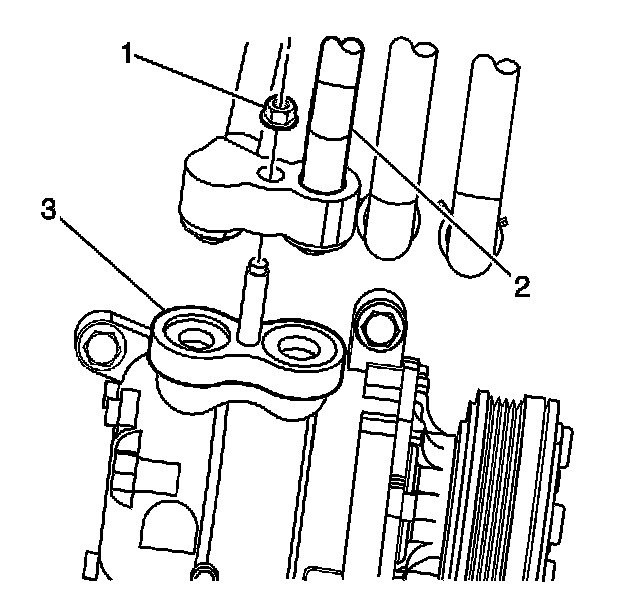 1
3
2