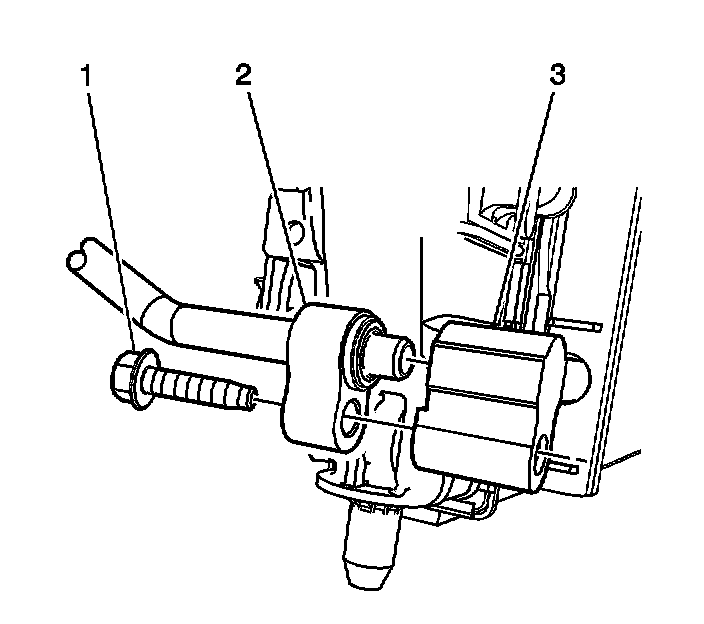 1
2
3