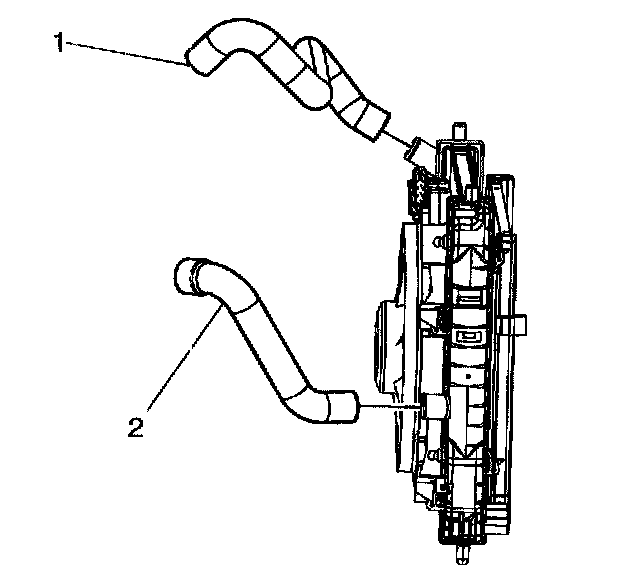 1

2