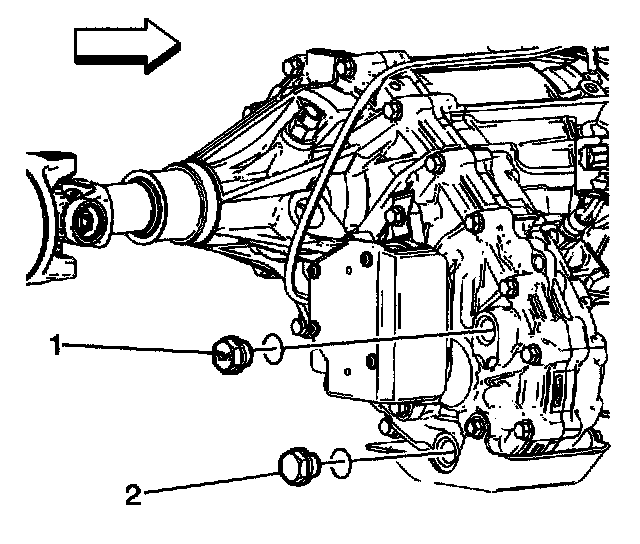 1
2