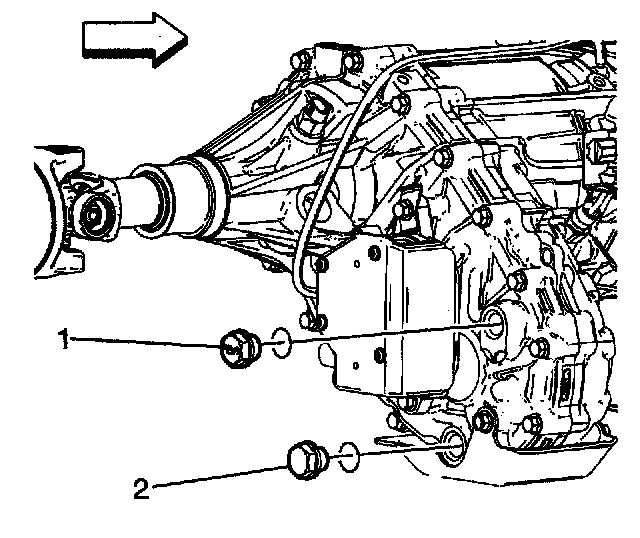 1
2