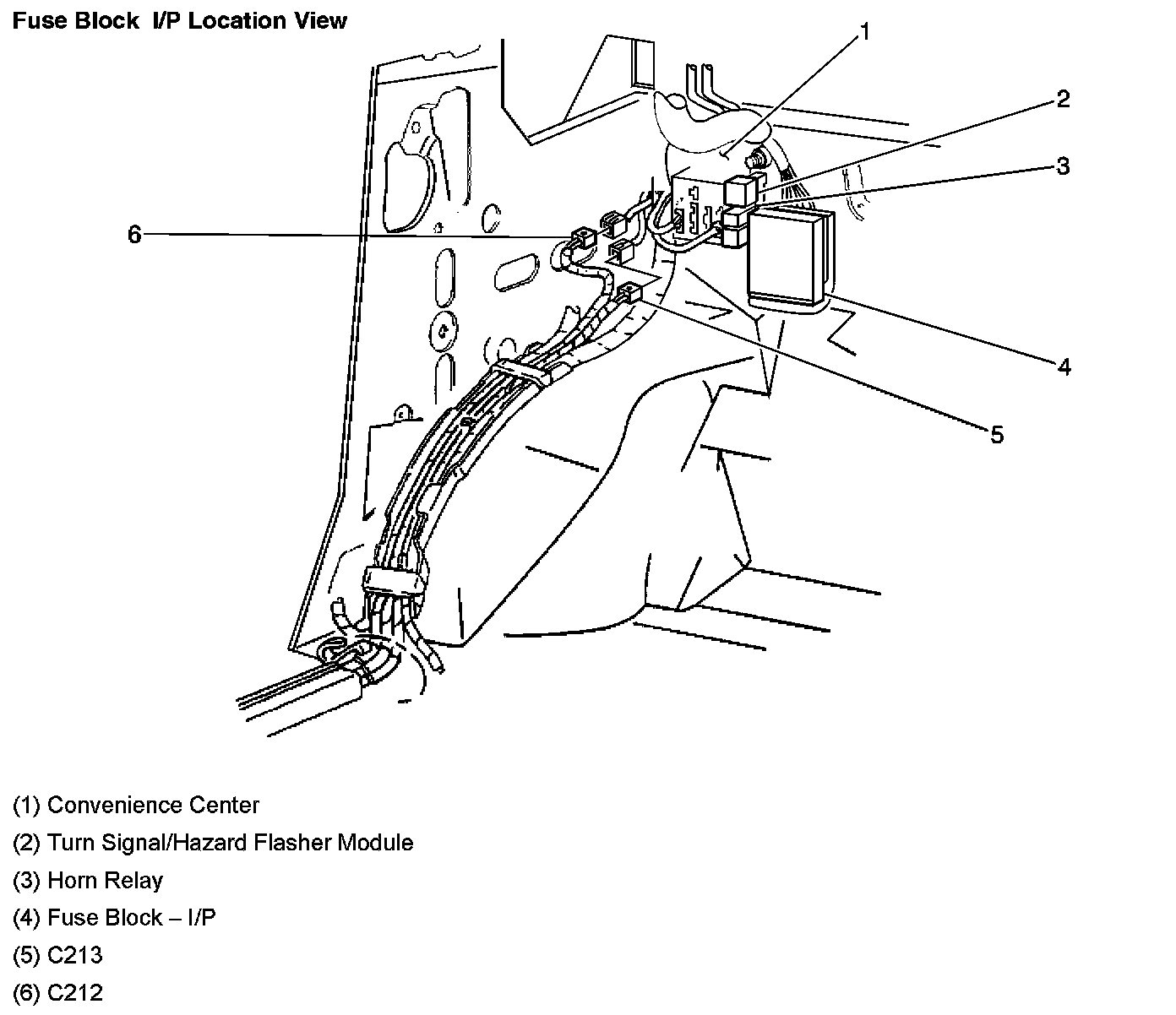 Fuse Block I/P Location View

1
2
3
6
4
5

(1) Convenience Center
(2) Turn Signal/Hazard Flasher Module
(3) Horn Relay
(4) Fuse Block – I/P
(5) C213
(6) C212