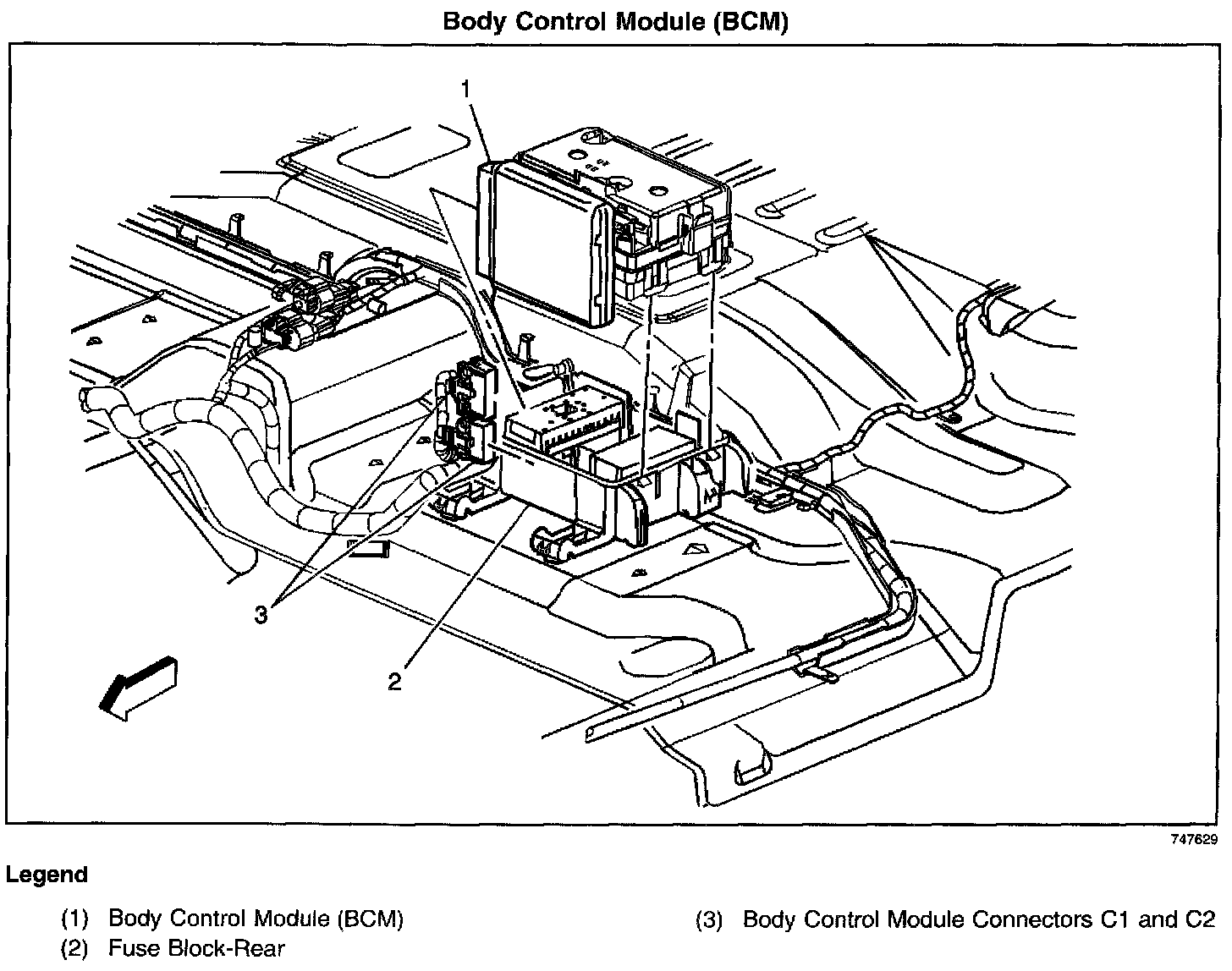 Body Control Module (BCM)

1

3

2

747629

Legend

(1) Body Control Module (BCM)
(2) Fuse Block-Rear

(3) Body Control Module Connectors C1 and C2