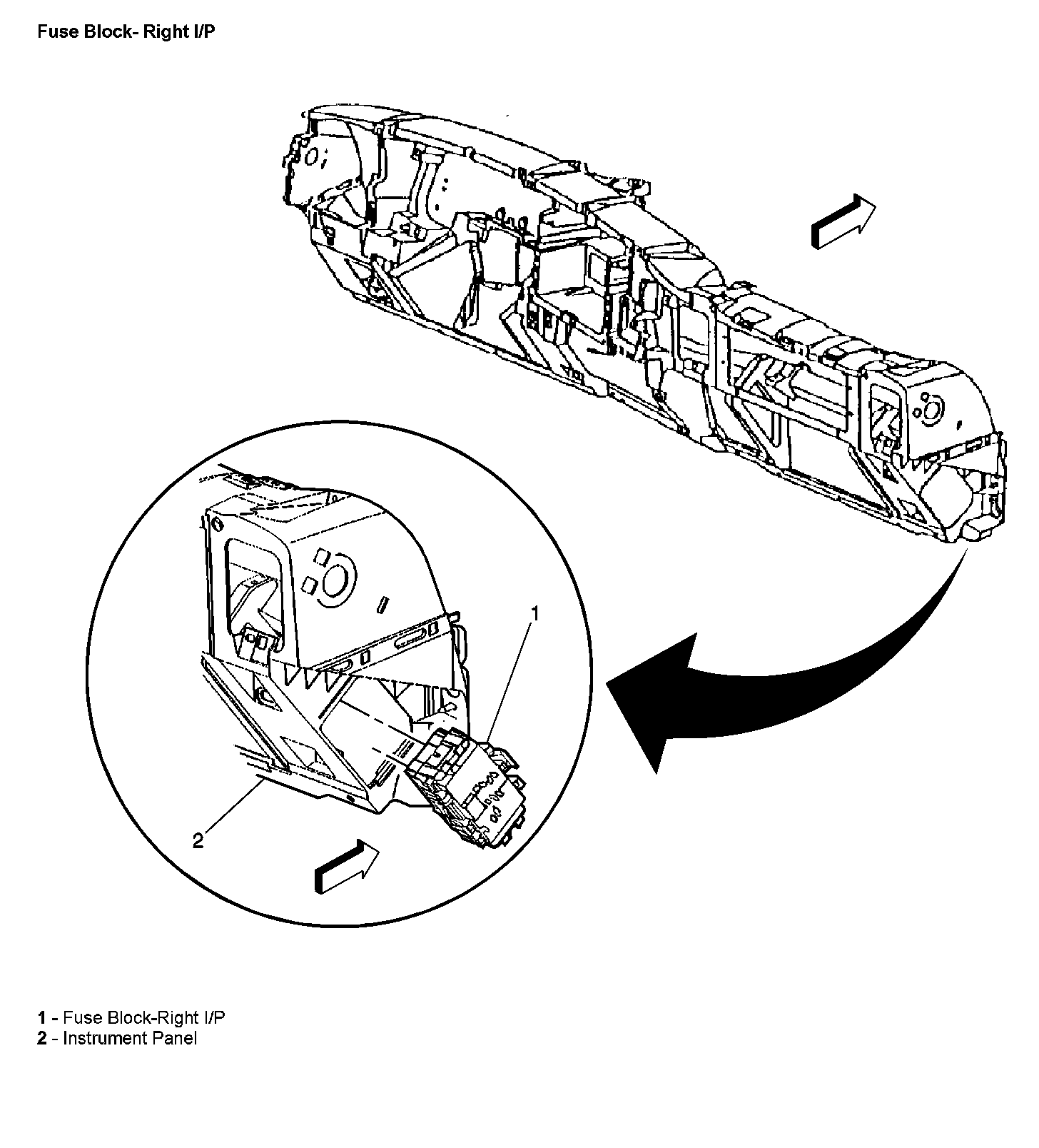 Fuse Block- Right I/P

1

2

1 - Fuse Block-Right I/P
2 - Instrument Panel