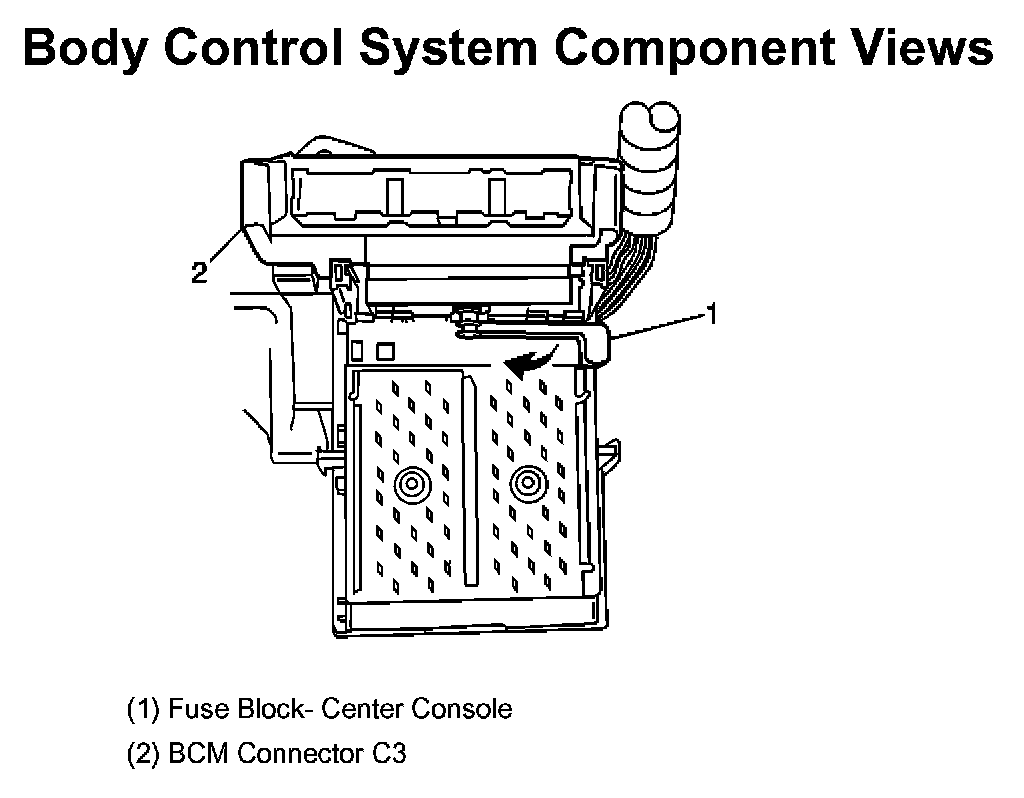 Body Control System Component Views

2

1

(1) Fuse Block- Center Console

(2) BCM Connector C3